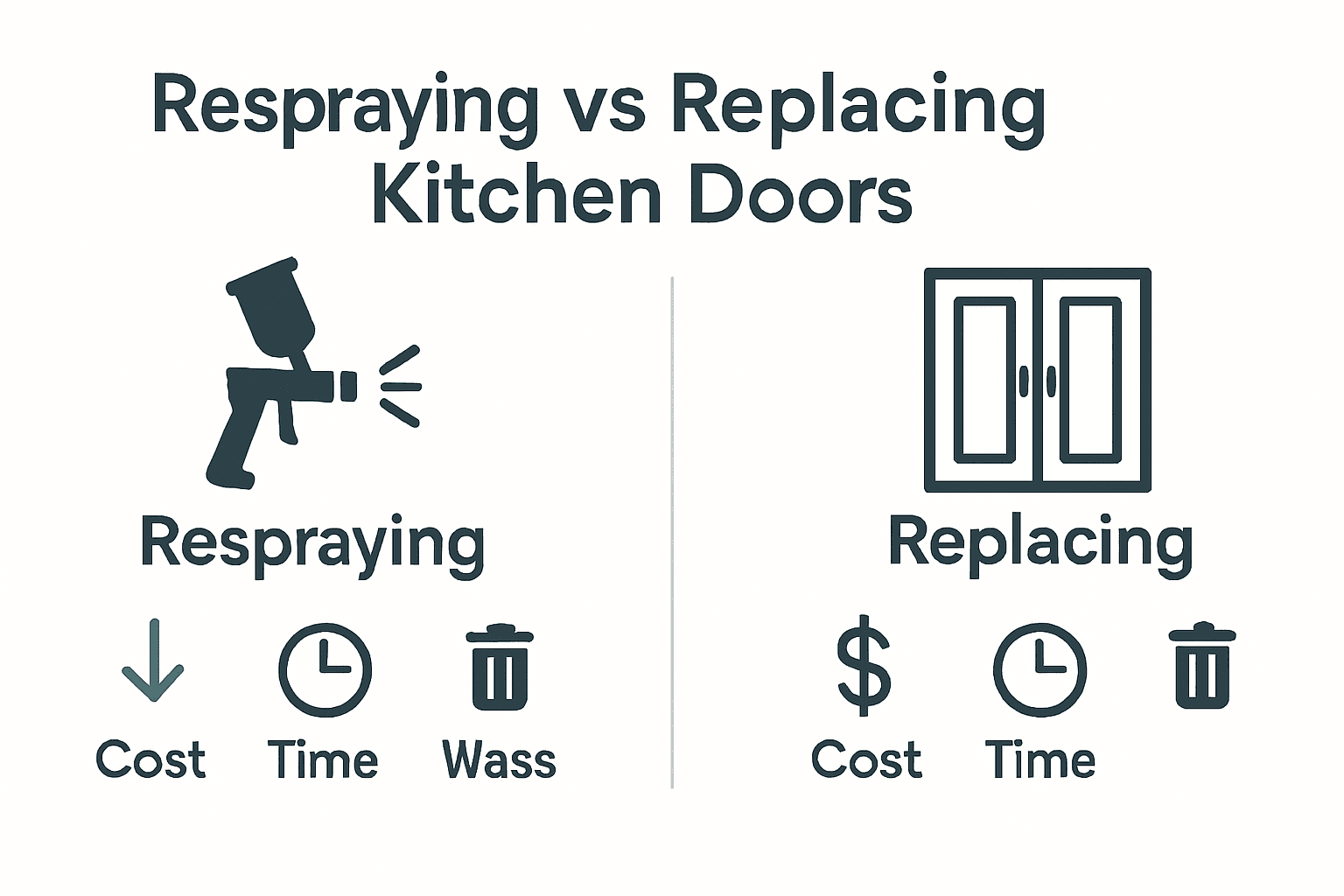 Respraying vs Replacing Kitchen Doors

Respraying

Cost Time Wass

Replacing

$

Cost Time