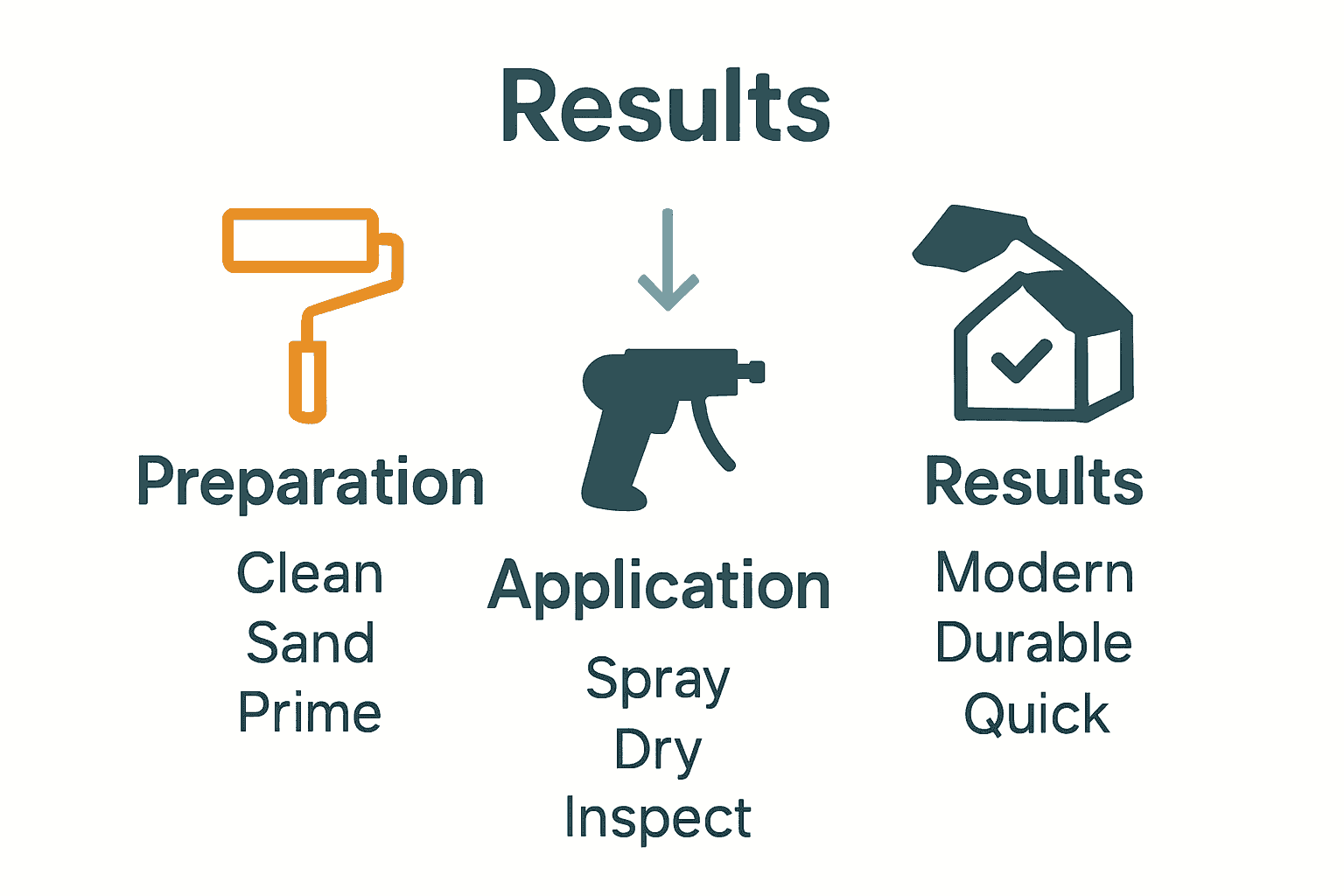 Results

Preparation

Clean
Sand
Prime

Application

Spray
Dry
Inspect

Results

Modern
Durable
Quick