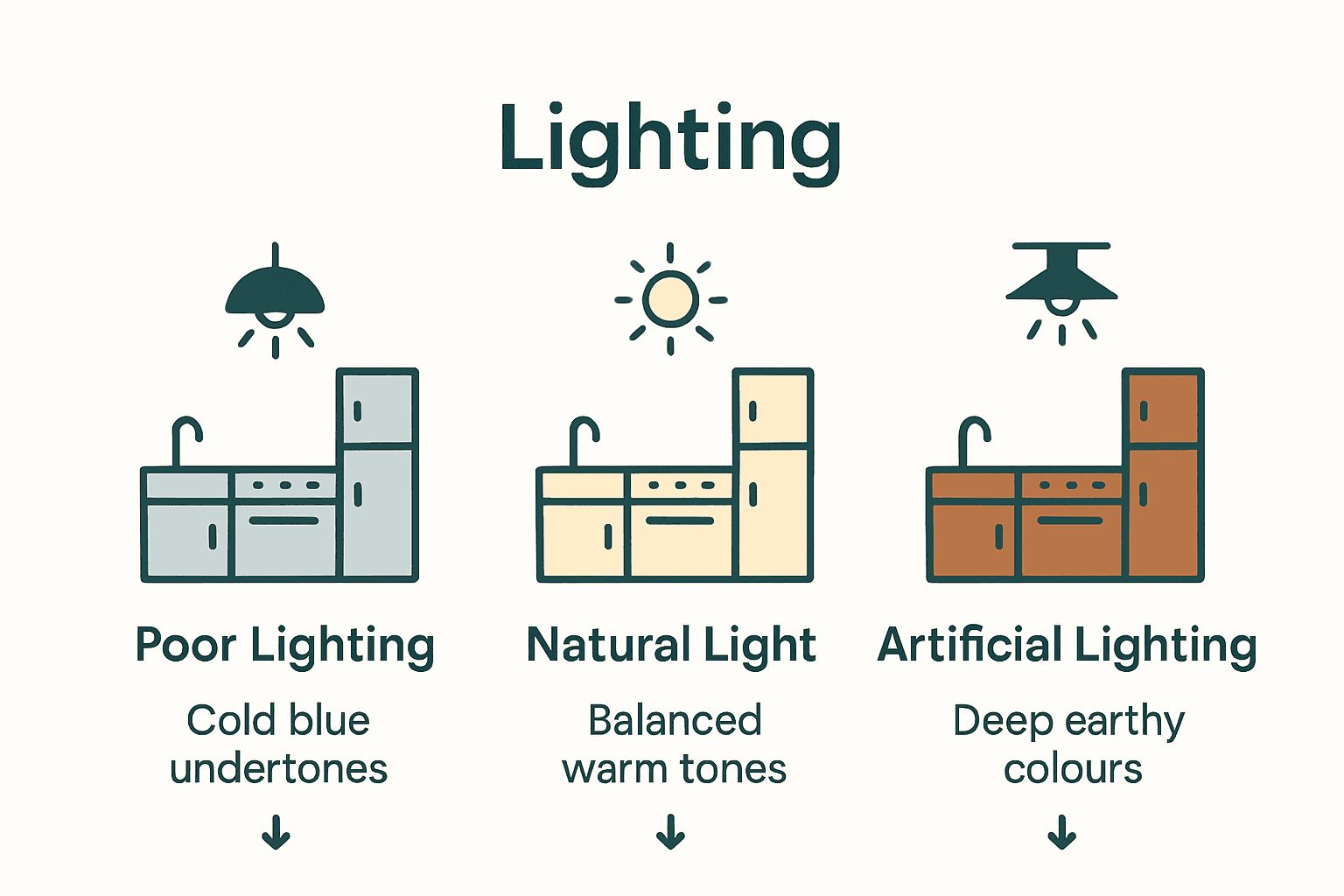 Lighting

Poor Lighting

Cold blue undertones

↓

Natural Light

Balanced warm tones

↓

Artificial Lighting

Deep earthy colours

↓