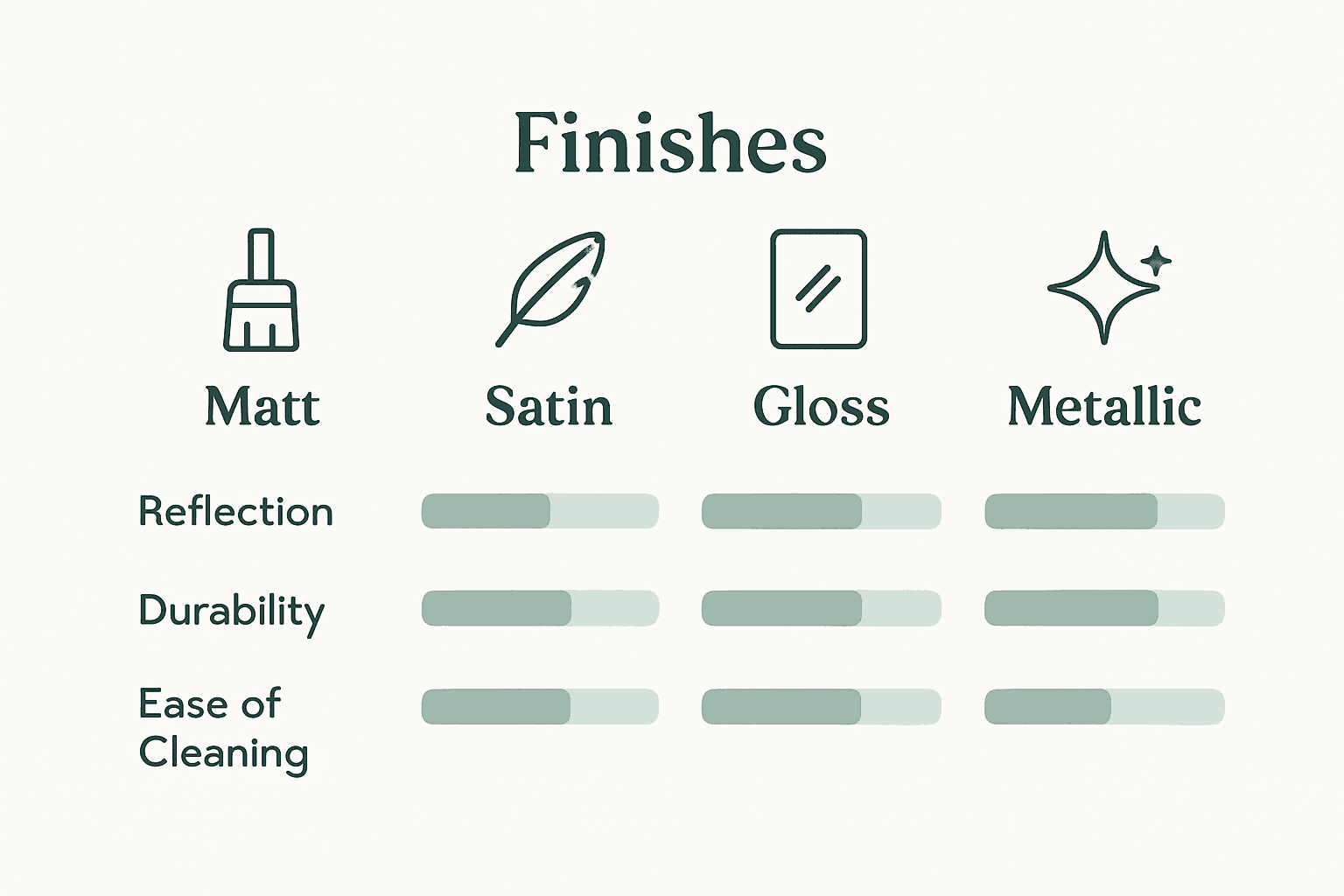 Finishes

Matt

Satin

Gloss

Metallic

Reflection

Durability

Ease of Cleaning