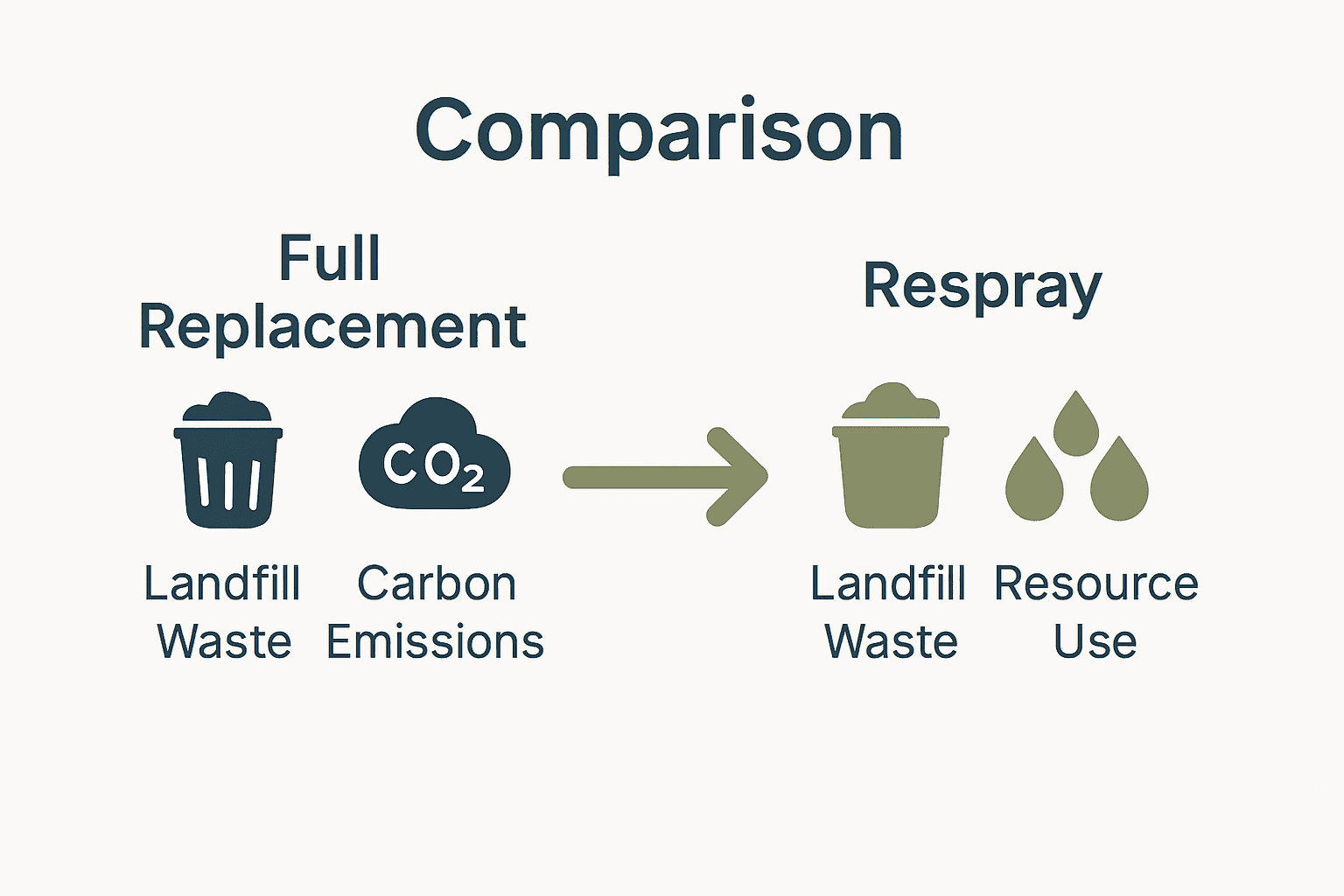 Comparison

Full Replacement

$CO_2$

Landfill Waste

Carbon Emissions

Respray

Landfill Waste

Resource Use