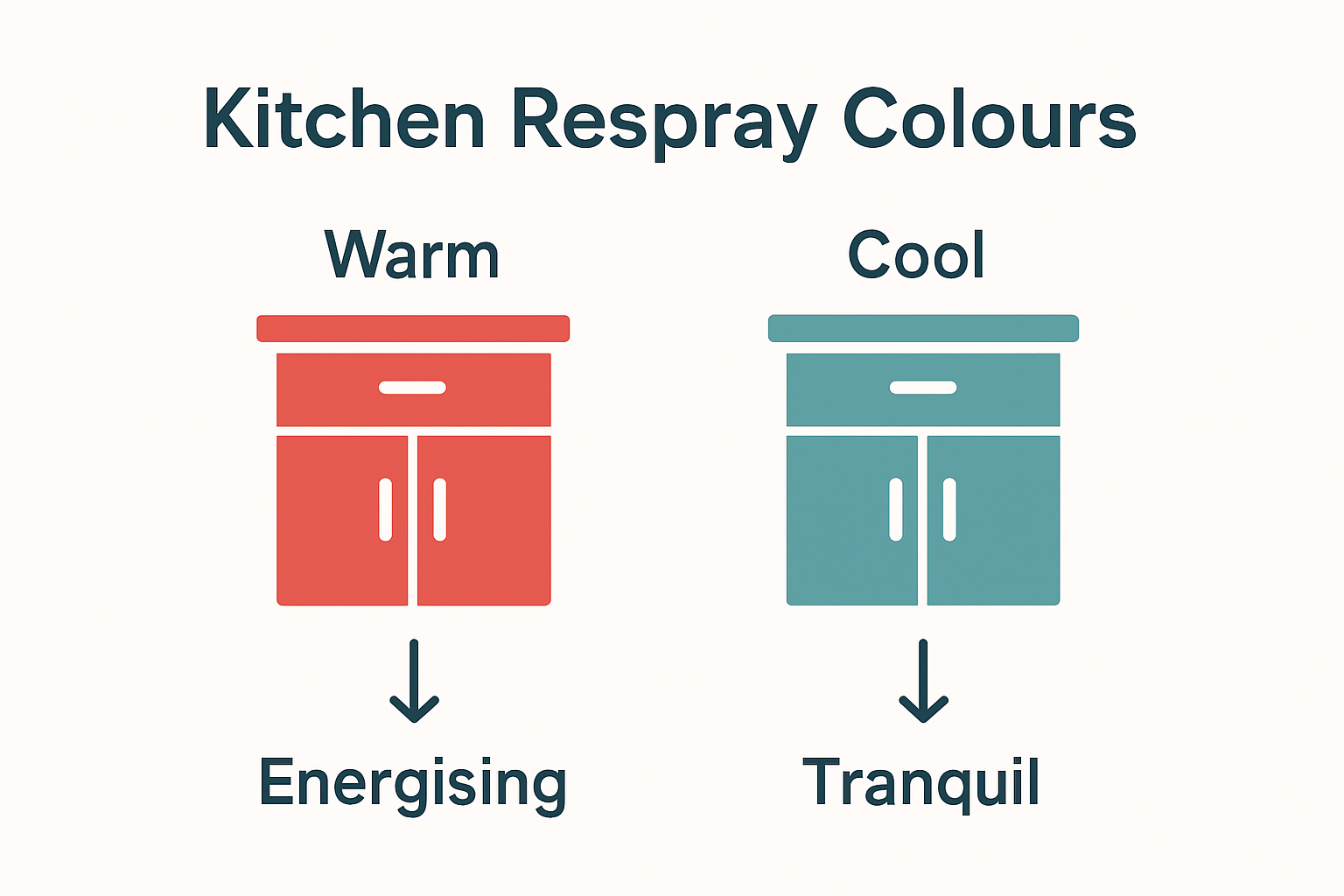 Kitchen Respray Colours

Warm

Energising

Cool

Tranquil