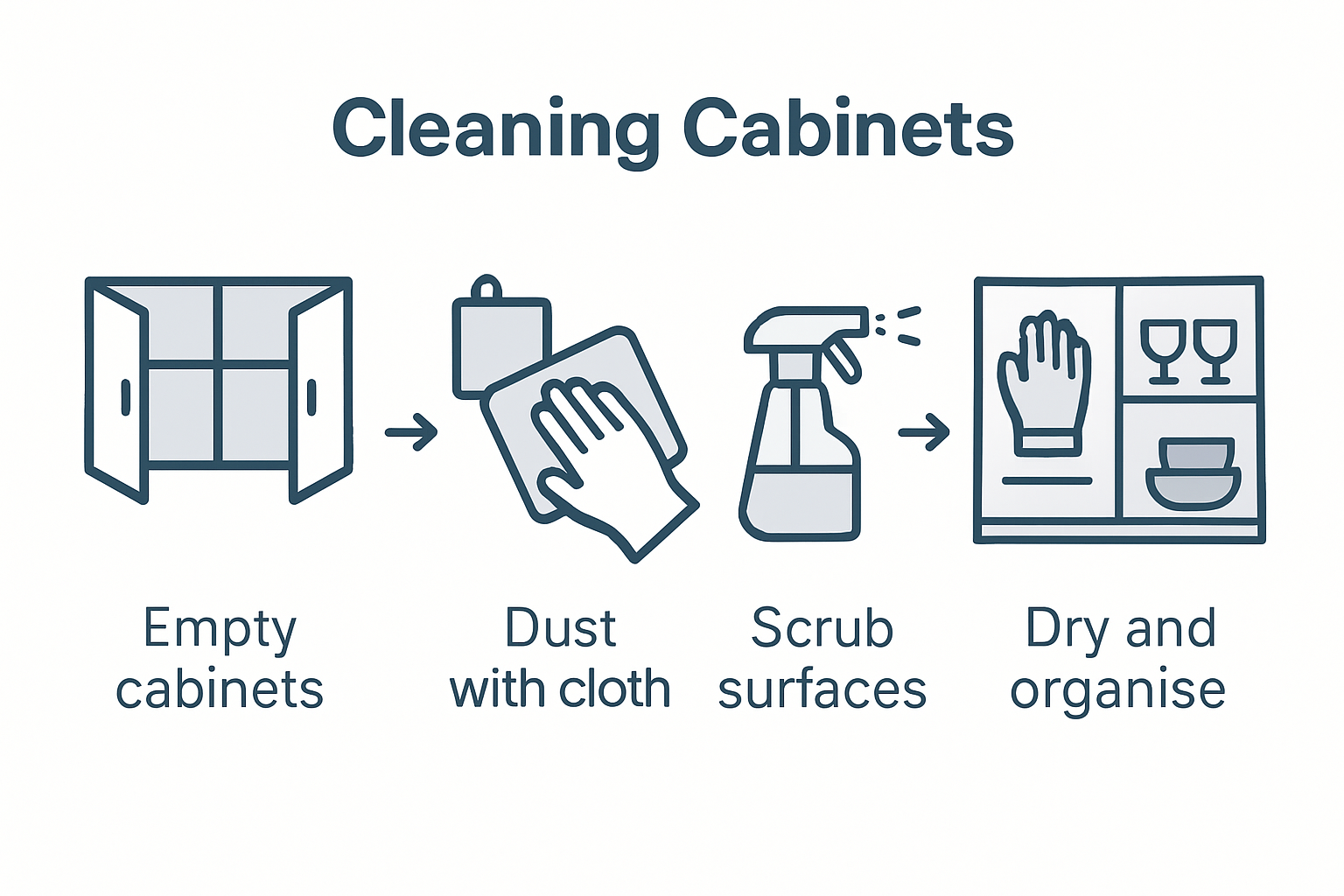 Cleaning Cabinets

Empty cabinets

Dust with cloth

Scrub surfaces

Dry and organise