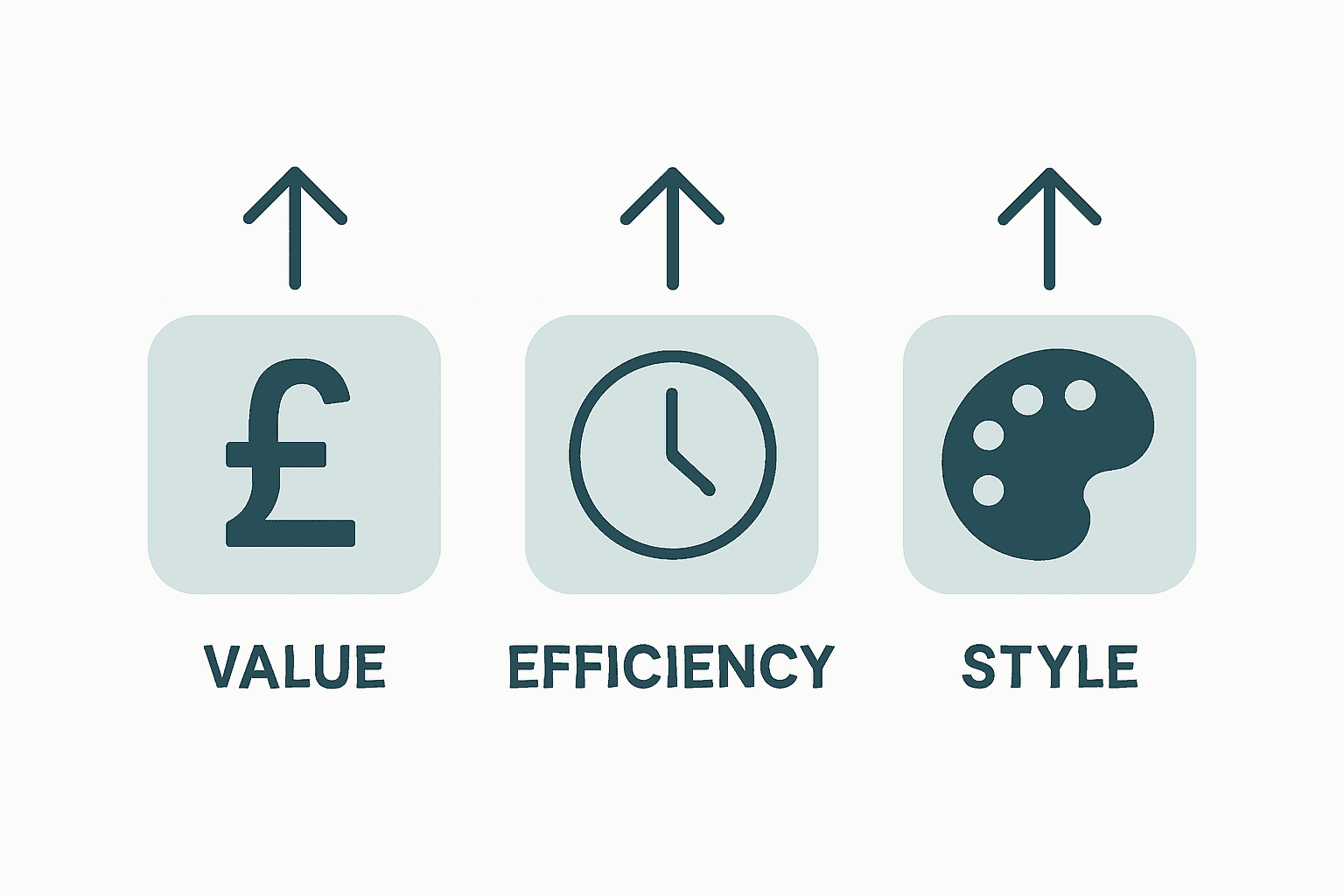 £

VALUE

EFFICIENCY

STYLE