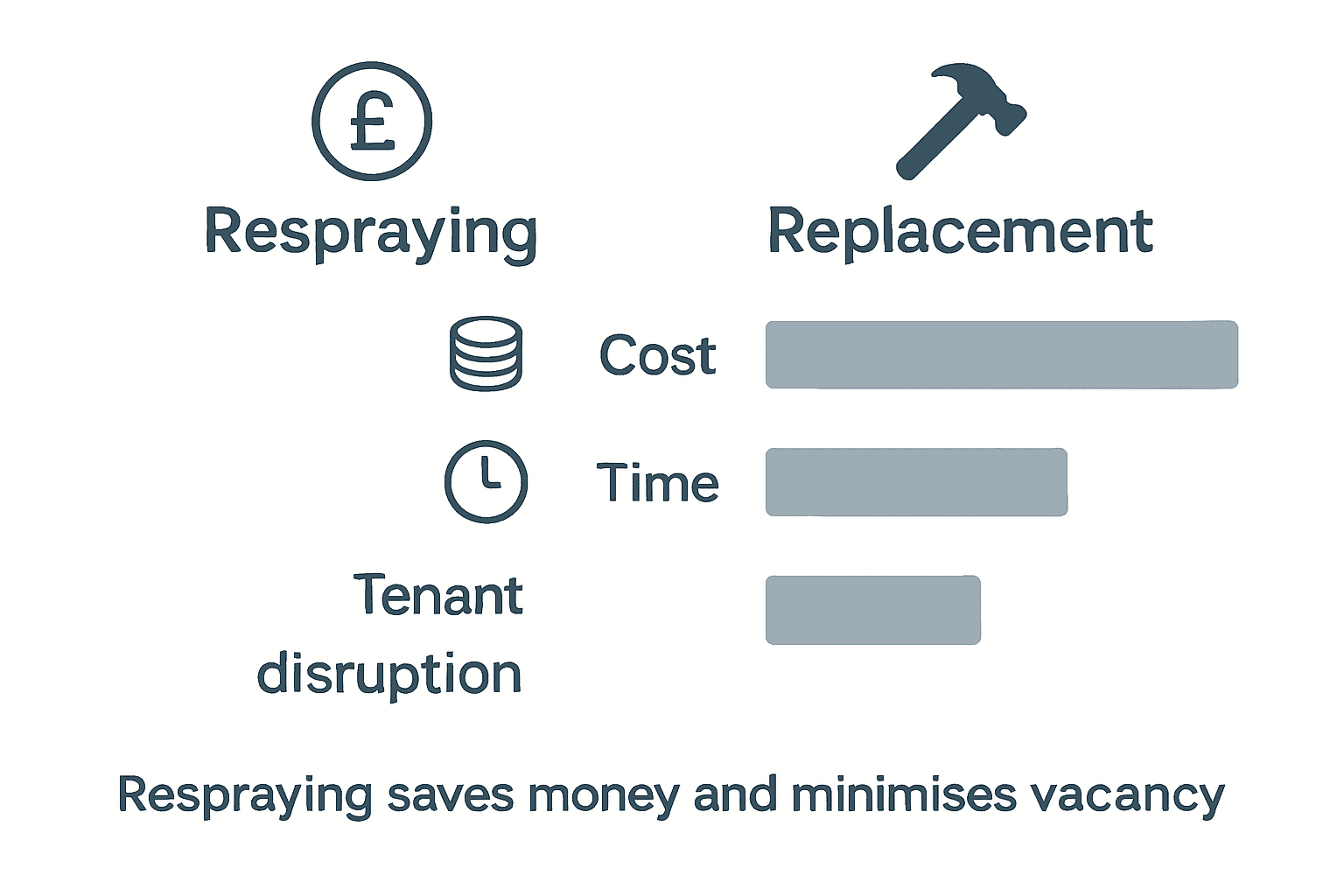 £

Respraying

Replacement

Cost

Time

Tenant disruption

Respraying saves money and minimises vacancy