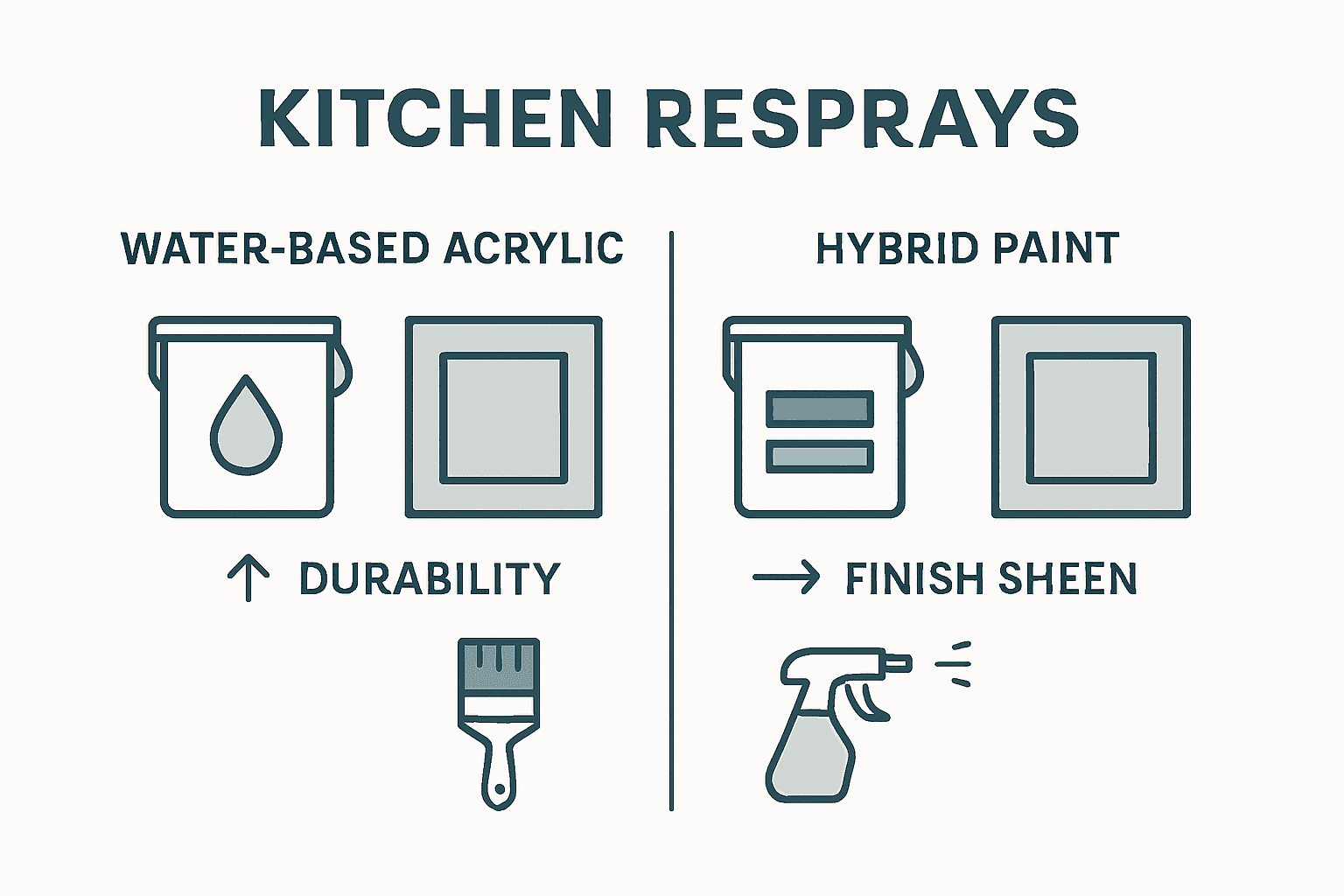 KITCHEN RESPRAYS

WATER-BASED ACRYLIC

↑ DURABILITY

HYBRID PAINT

→ FINISH SHEEN