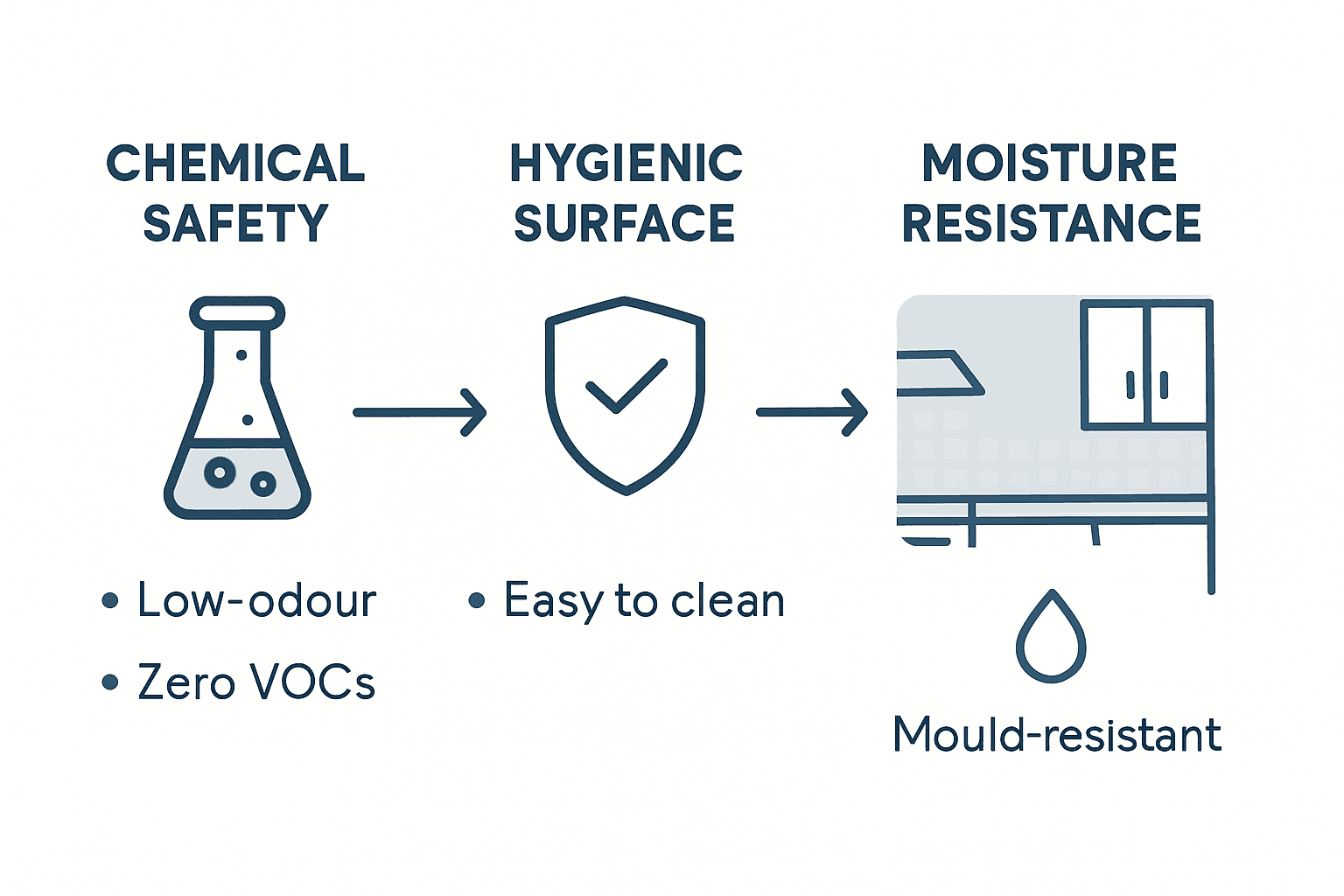 CHEMICAL SAFETY

• Low-odour
• Zero VOCs

HYGIENIC SURFACE

• Easy to clean

MOISTURE RESISTANCE

Mould-resistant