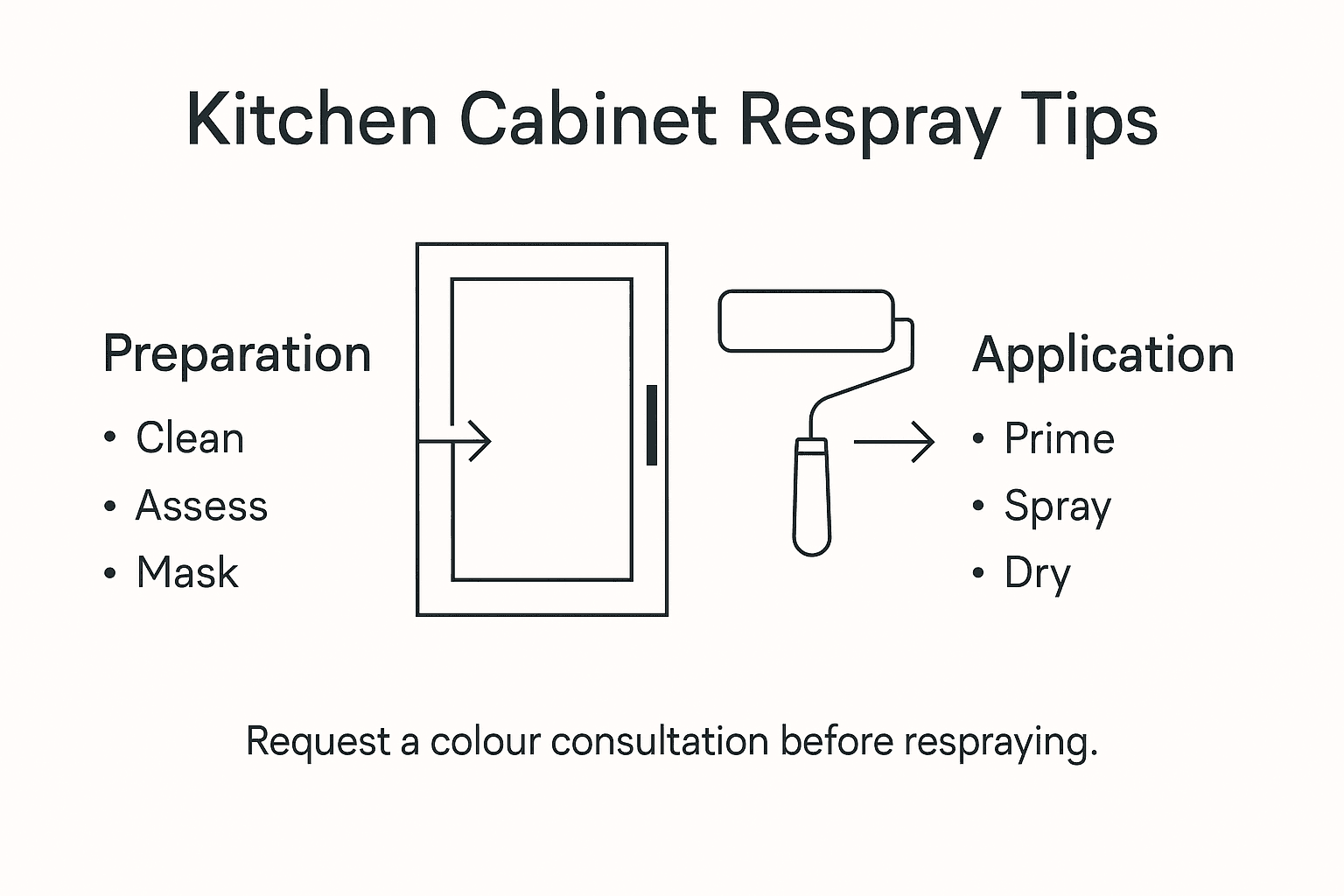 Kitchen Cabinet Respray Tips

Preparation
• Clean
• Assess
• Mask

Application
• Prime
• Spray
• Dry

Request a colour consultation before respraying.