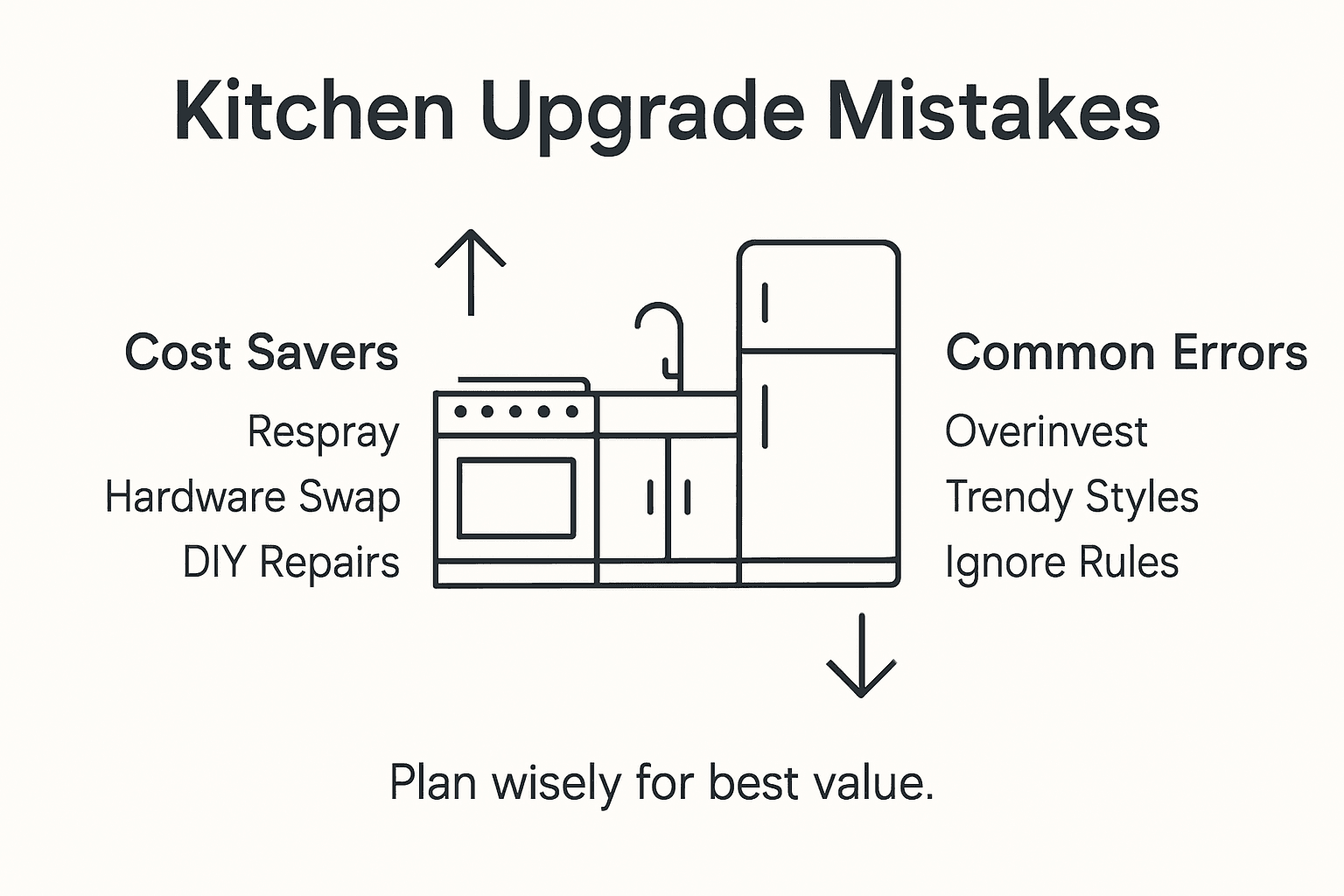 Kitchen Upgrade Mistakes

Cost Savers

Respray

Hardware Swap

DIY Repairs

Common Errors

Overinvest

Trendy Styles

Ignore Rules

Plan wisely for best value.