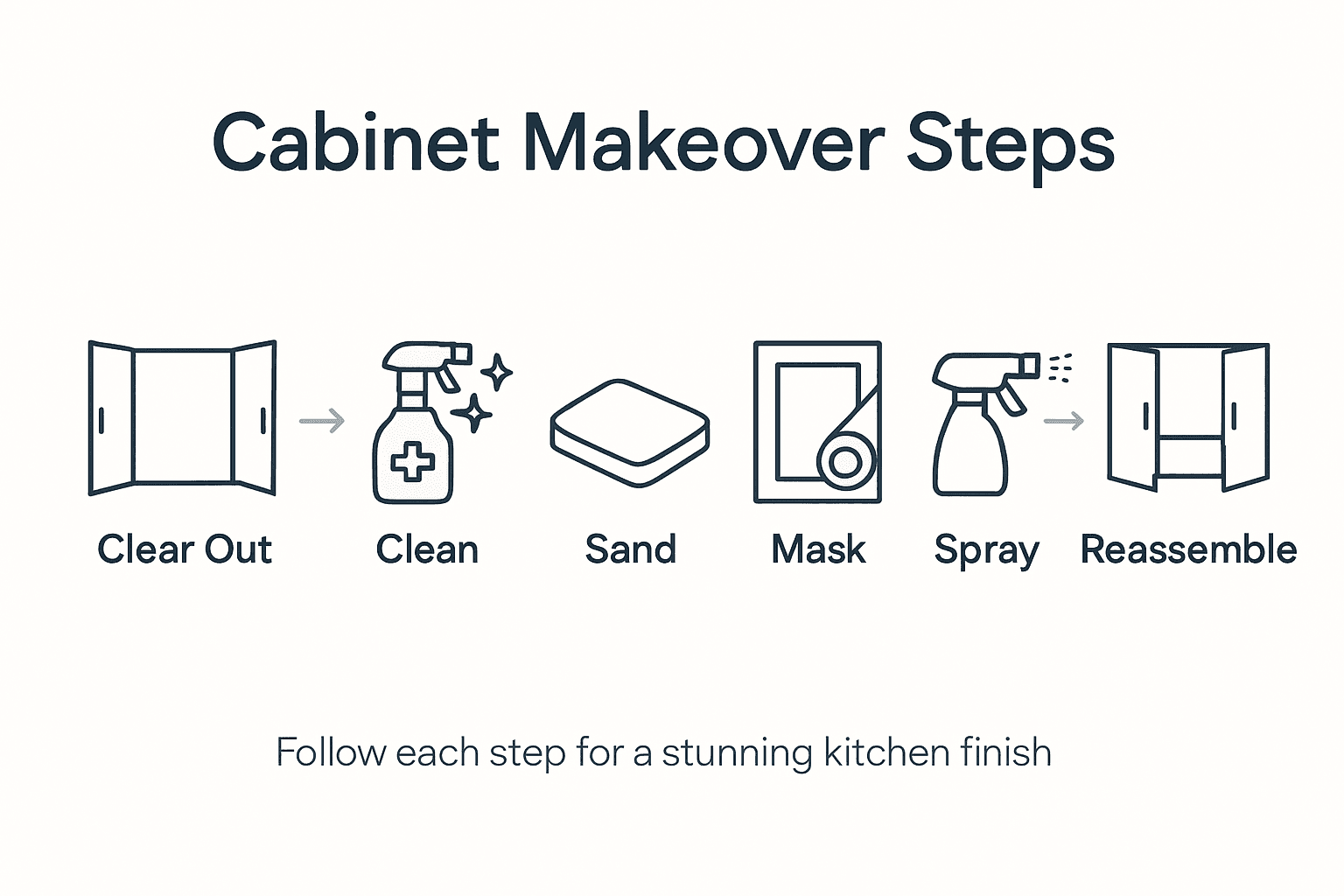 Cabinet Makeover Steps

Clear Out
Clean
Sand
Mask
Spray
Reassemble

Follow each step for a stunning kitchen finish