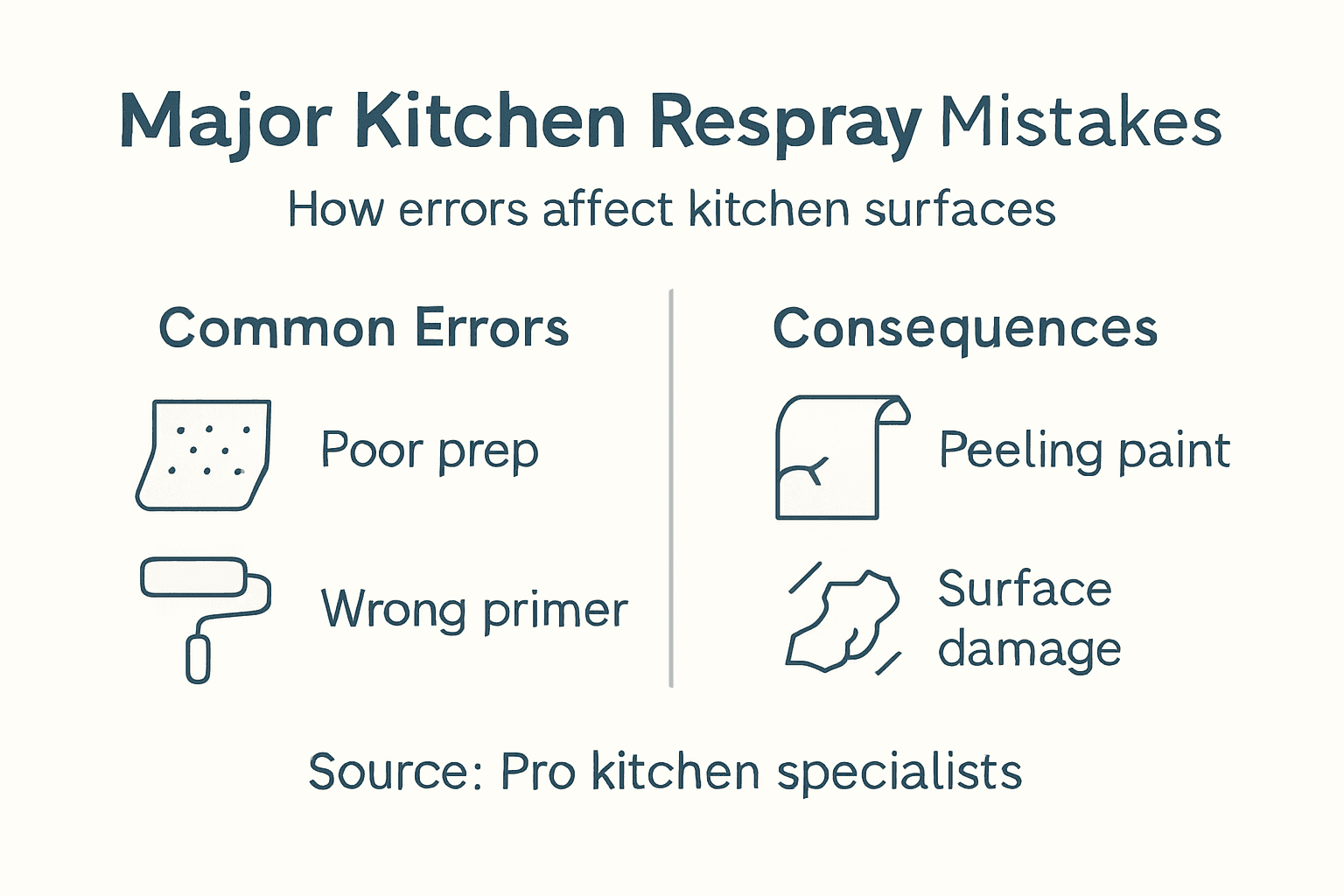 Major Kitchen Respray Mistakes

How errors affect kitchen surfaces

Common Errors

Poor prep

Wrong primer

Consequences

Peeling paint

Surface damage

Source: Pro kitchen specialists