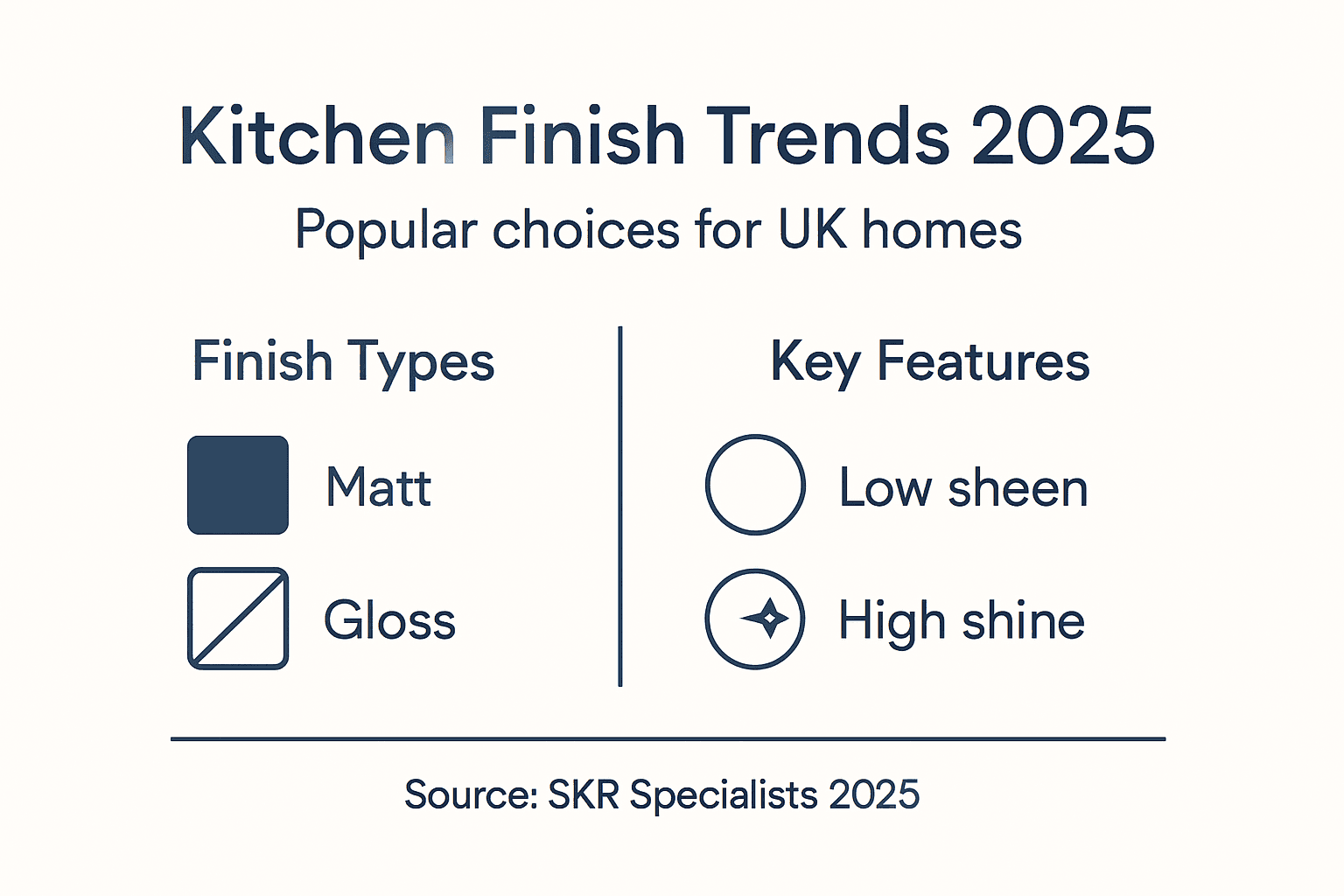 Kitchen Finish Trends 2025

Popular choices for UK homes

Finish Types

Matt

Gloss

Key Features

Low sheen

High shine

Source: SKR Specialists 2025