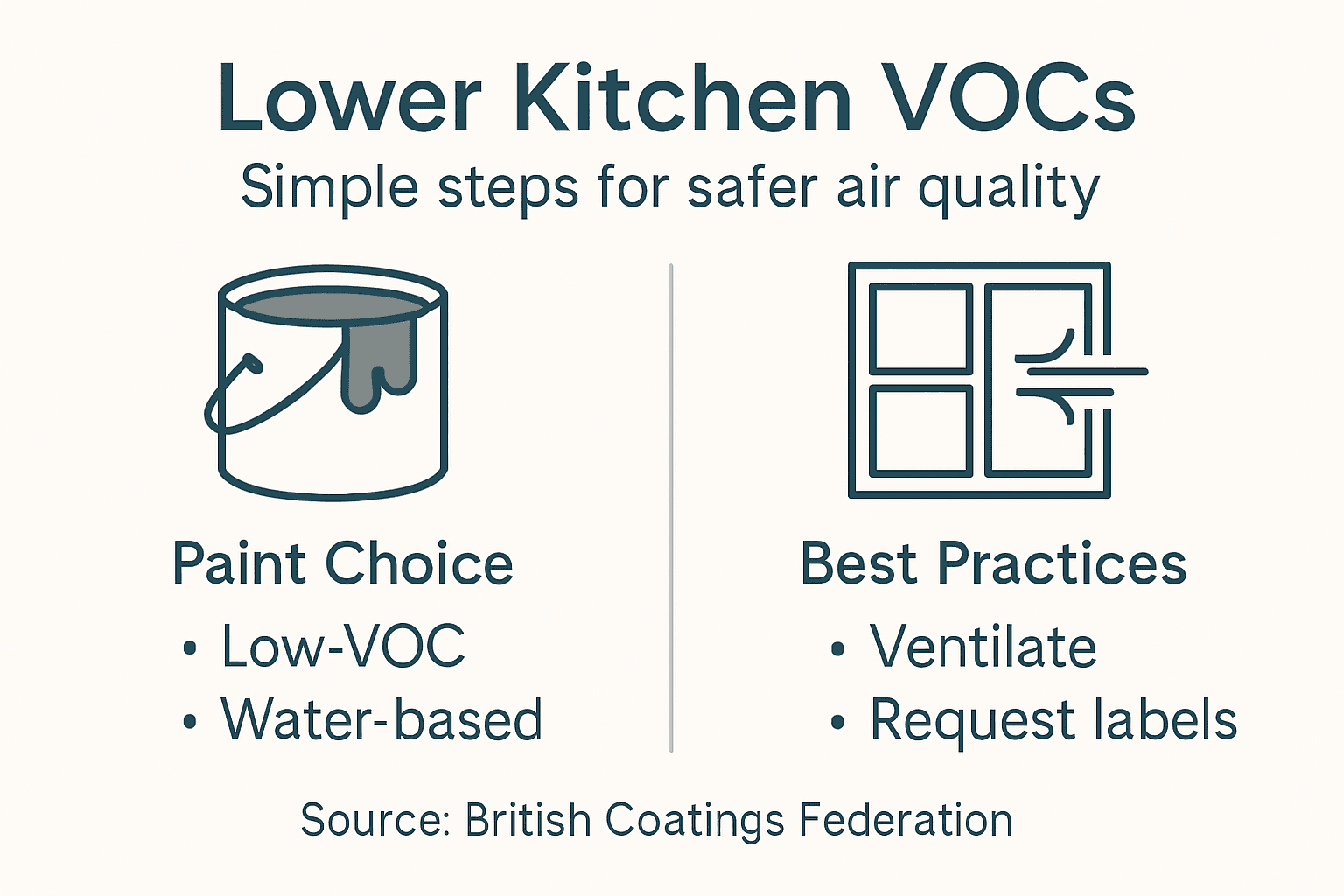 Lower Kitchen VOCs

Simple steps for safer air quality

Paint Choice

• Low-VOC
• Water-based

Best Practices

• Ventilate
• Request labels

Source: British Coatings Federation