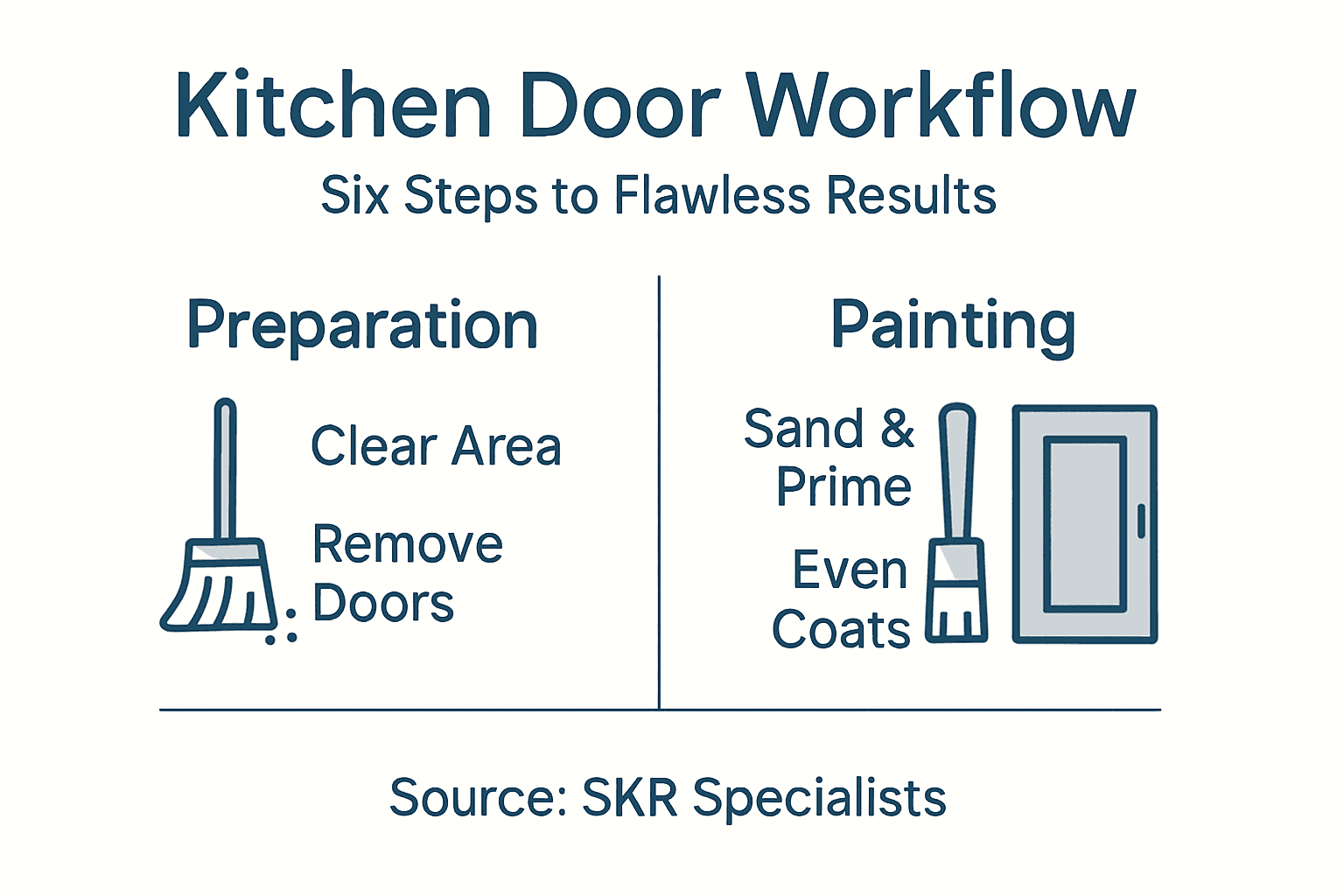 Kitchen Door Workflow

Six Steps to Flawless Results

Preparation

Clear Area

Remove Doors

Painting

Sand & Prime

Even Coats

Source: SKR Specialists