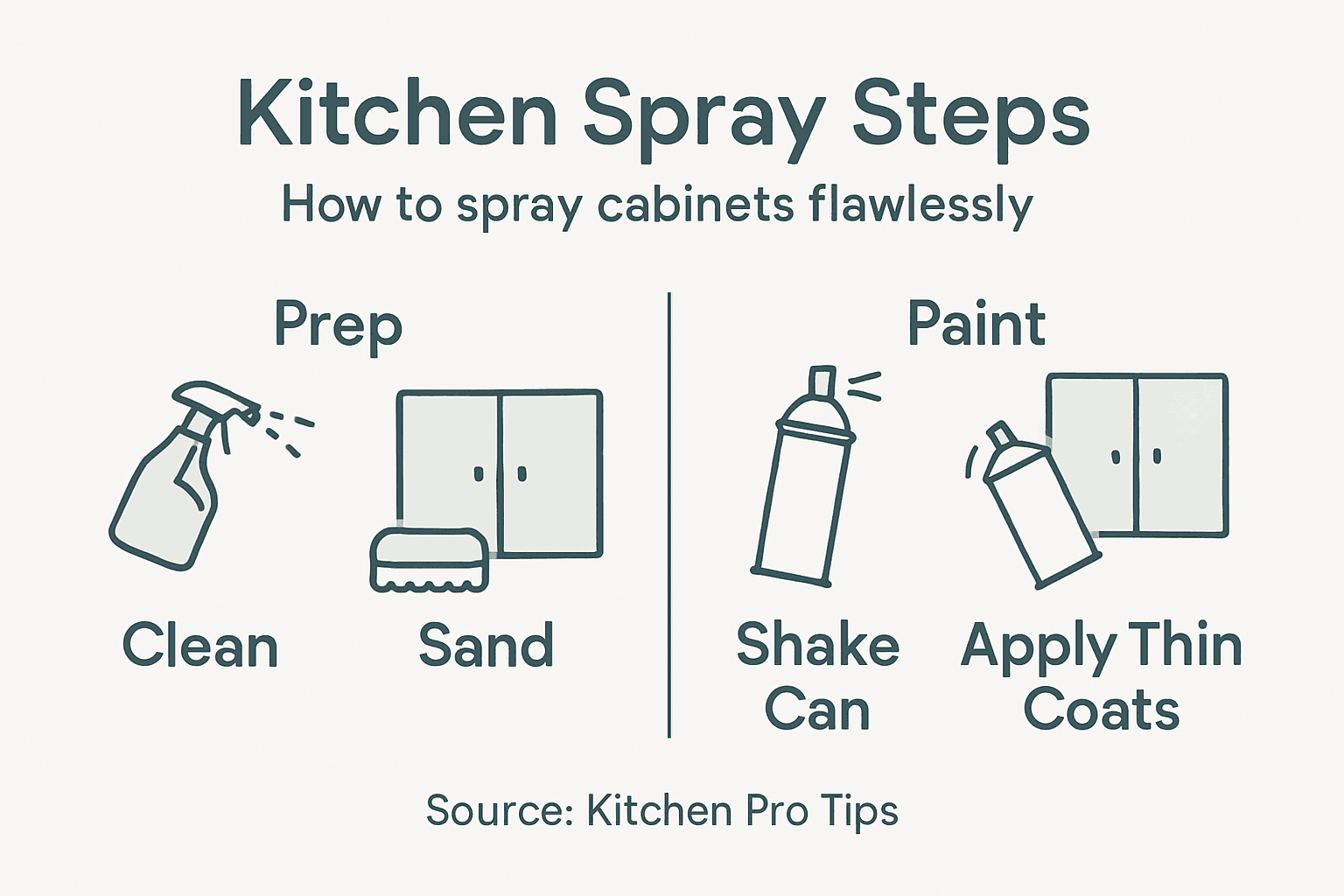 Kitchen Spray Steps

How to spray cabinets flawlessly

Prep

Clean

Sand

Paint

Shake Can

Apply Thin Coats

Source: Kitchen Pro Tips