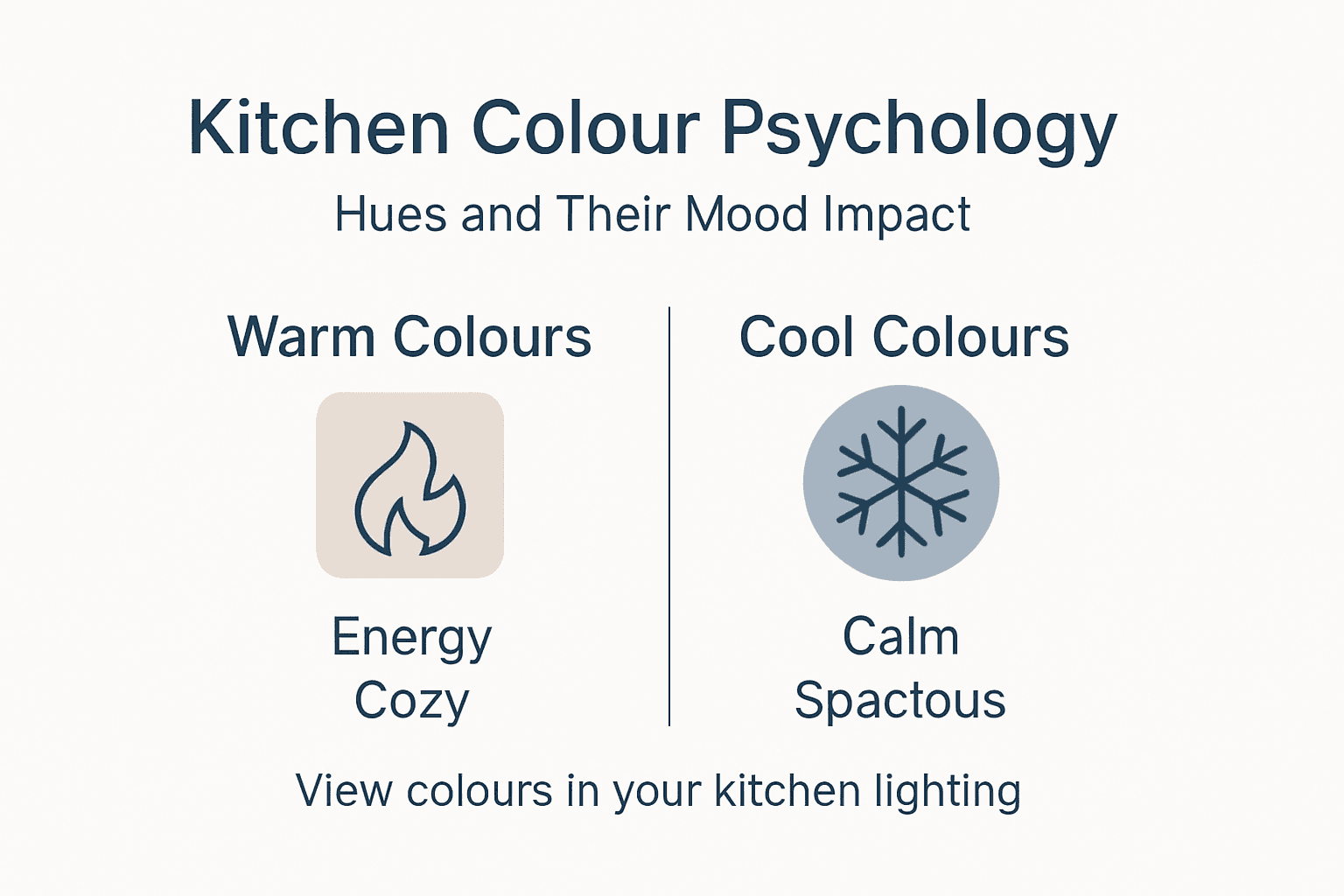 Kitchen Colour Psychology

Hues and Their Mood Impact

Warm Colours

Energy
Cozy

Cool Colours

Calm
Spactous

View colours in your kitchen lighting