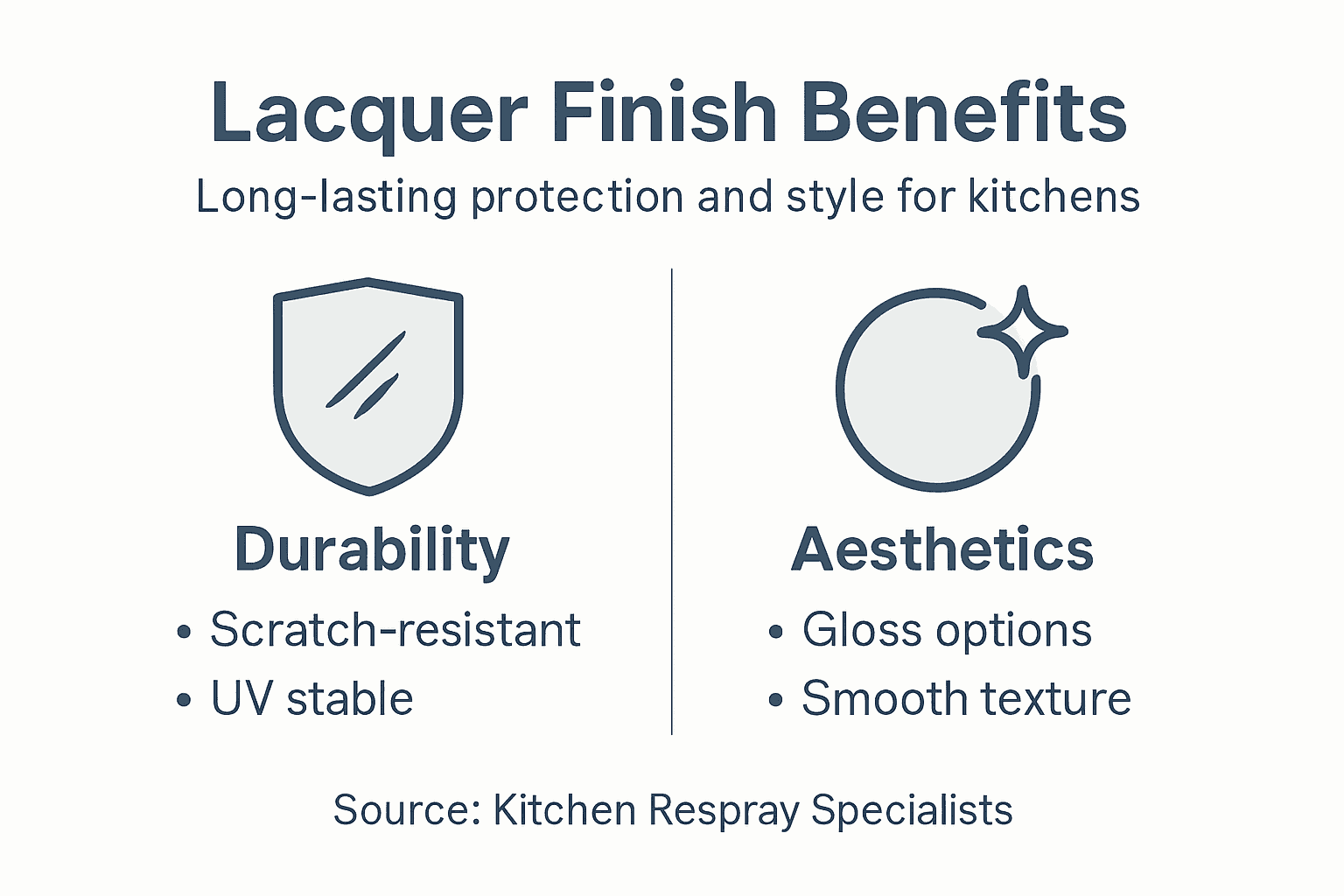 Lacquer Finish Benefits

Long-lasting protection and style for kitchens

Durability

• Scratch-resistant
• UV stable

Aesthetics

• Gloss options
• Smooth texture

Source: Kitchen Respray Specialists