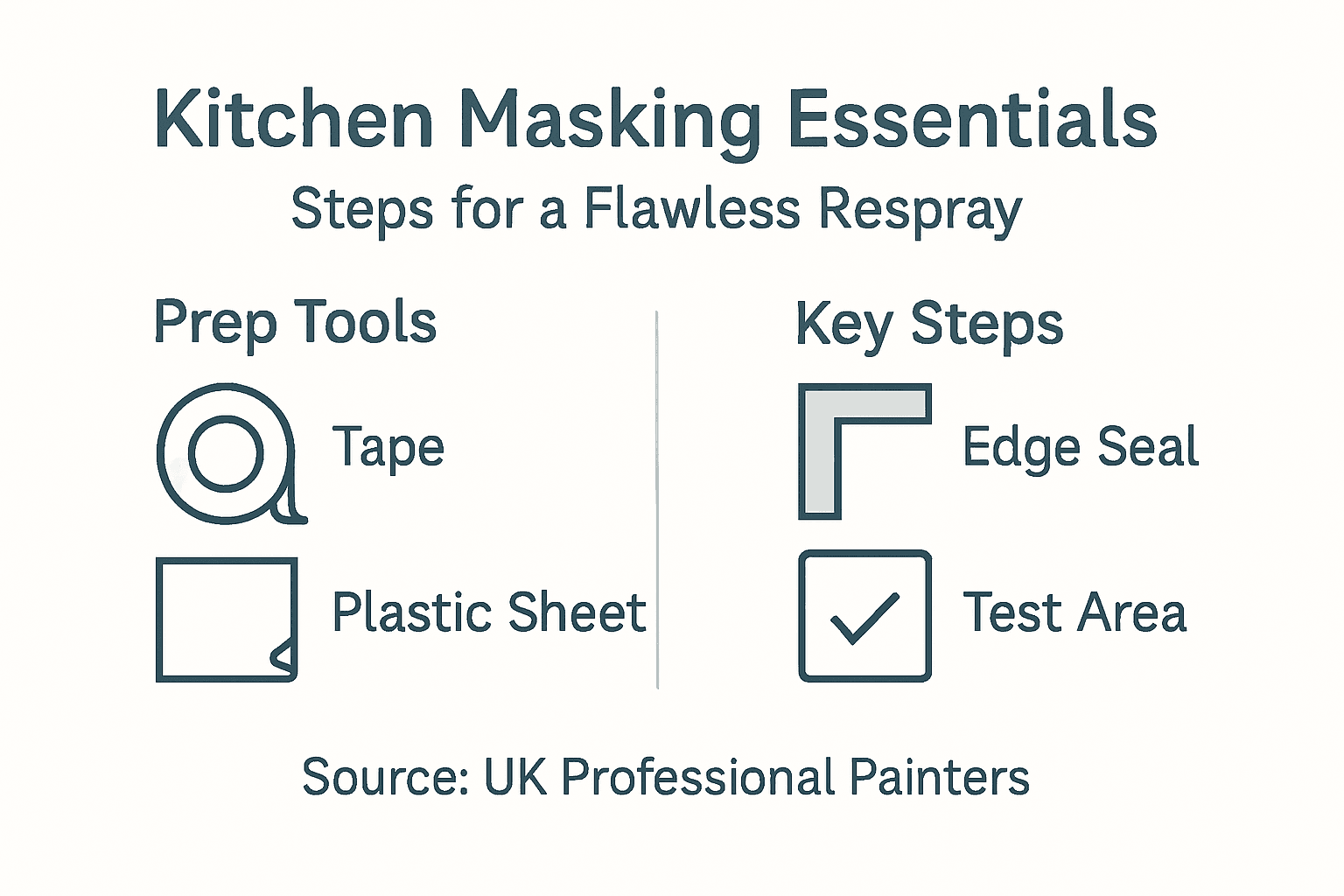 Kitchen Masking Essentials

Steps for a Flawless Respray

Prep Tools

Tape

Plastic Sheet

Key Steps

Edge Seal

Test Area

Source: UK Professional Painters