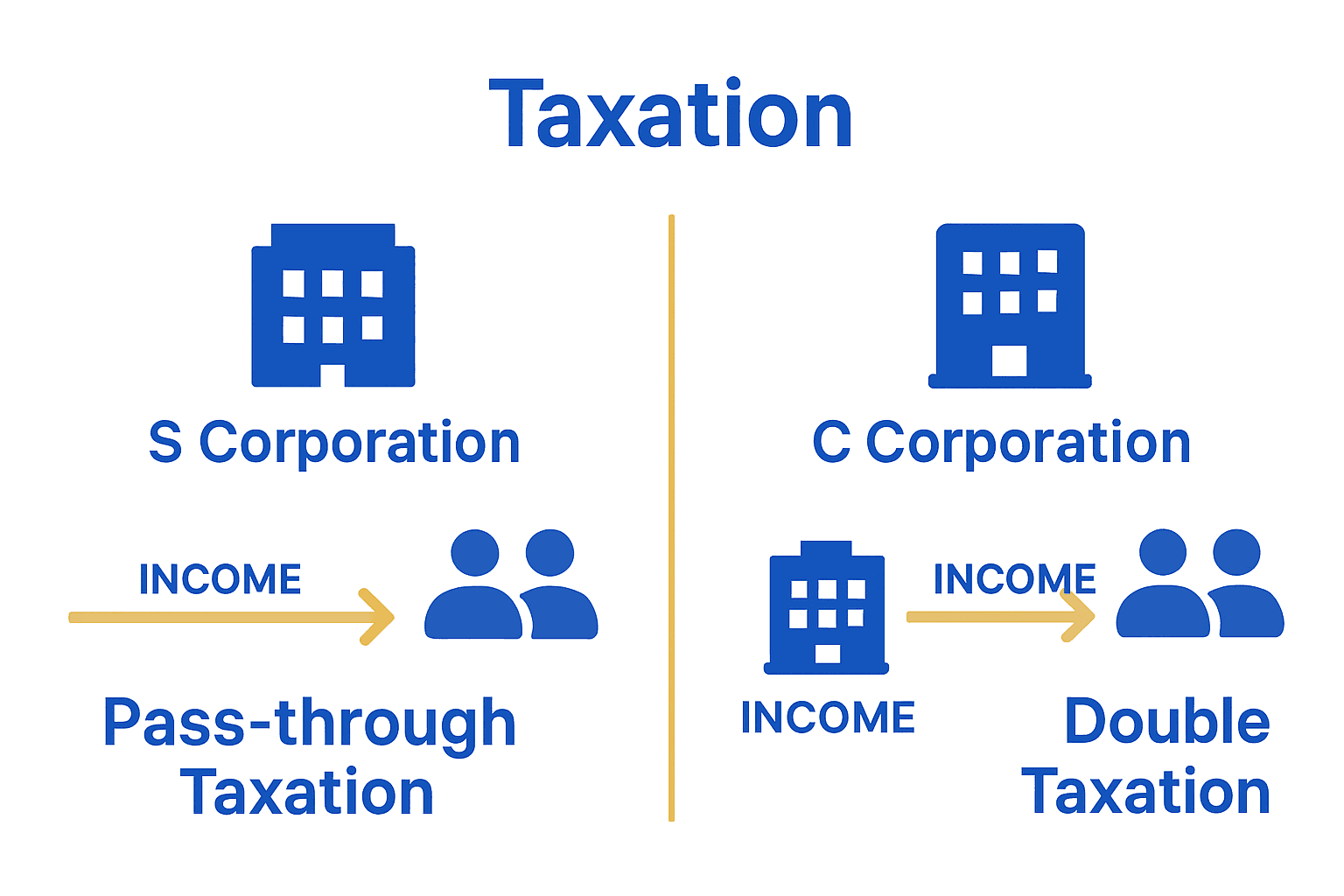 Taxation

S Corporation

INCOME

Pass-through Taxation

C Corporation

INCOME

INCOME

Double Taxation