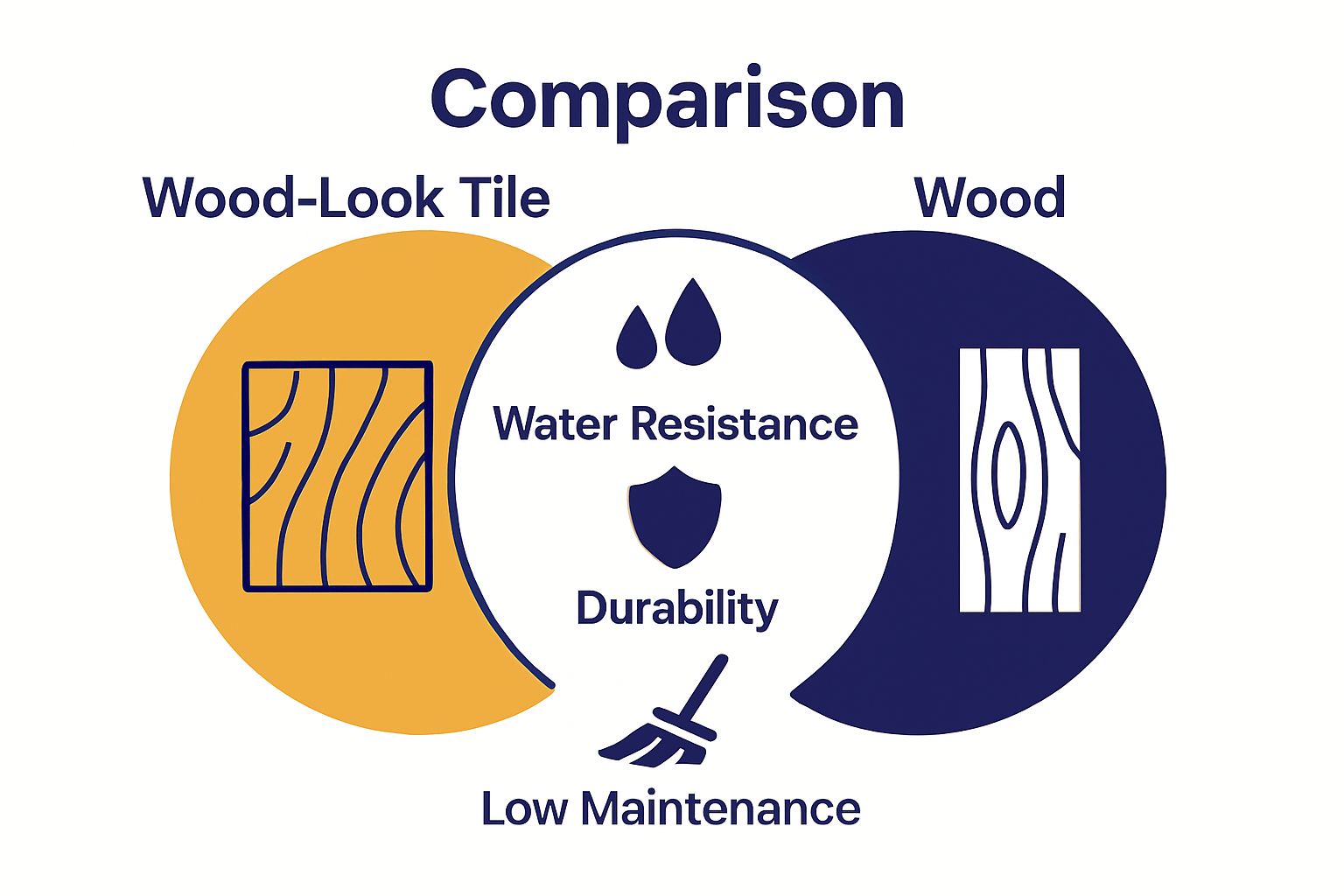 Comparison

Wood-Look Tile

Wood

Water Resistance

Durability

Low Maintenance