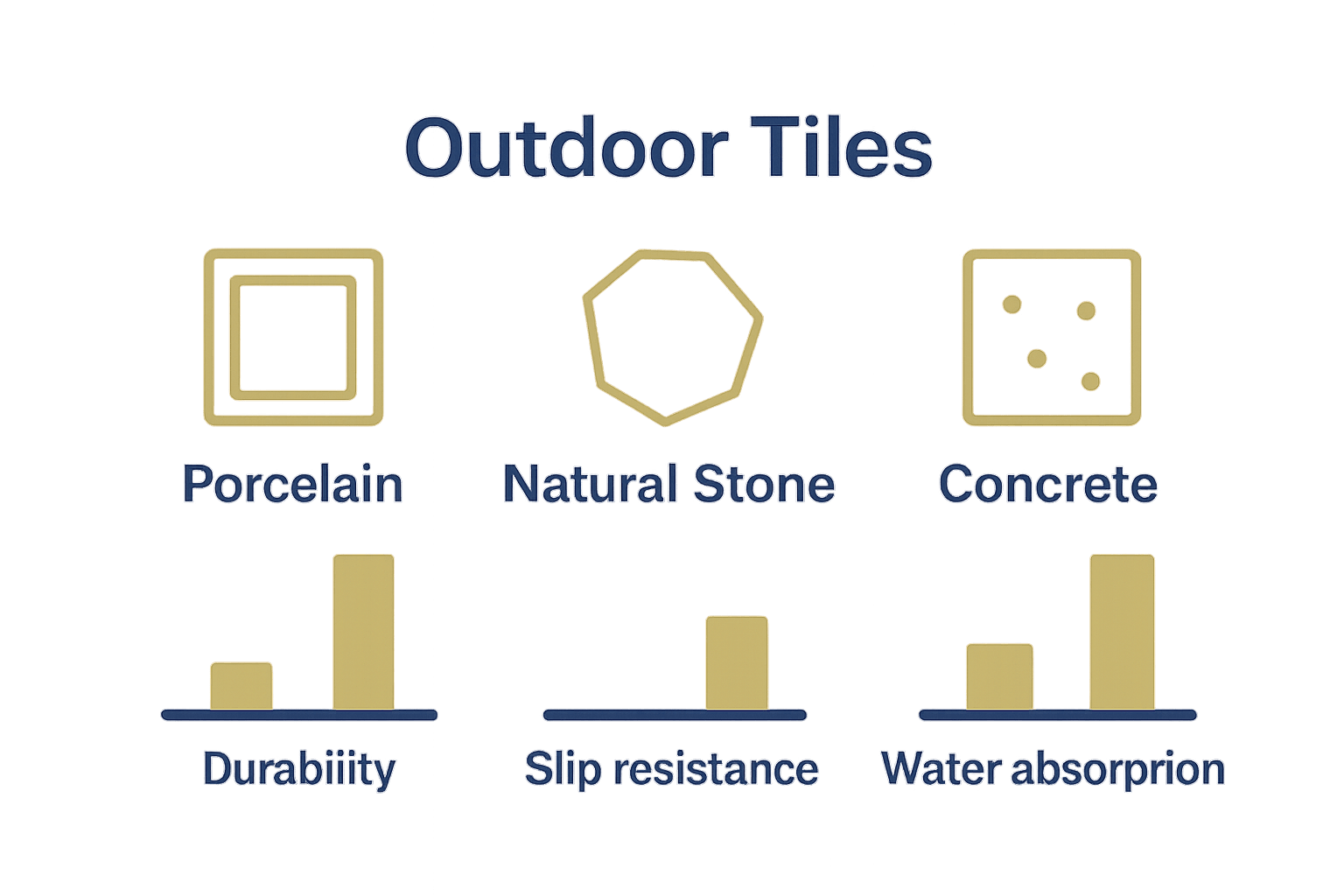 Outdoor Tiles

Porcelain

Natural Stone

Concrete

Durabiiity

Slip resistance

Water absorprion