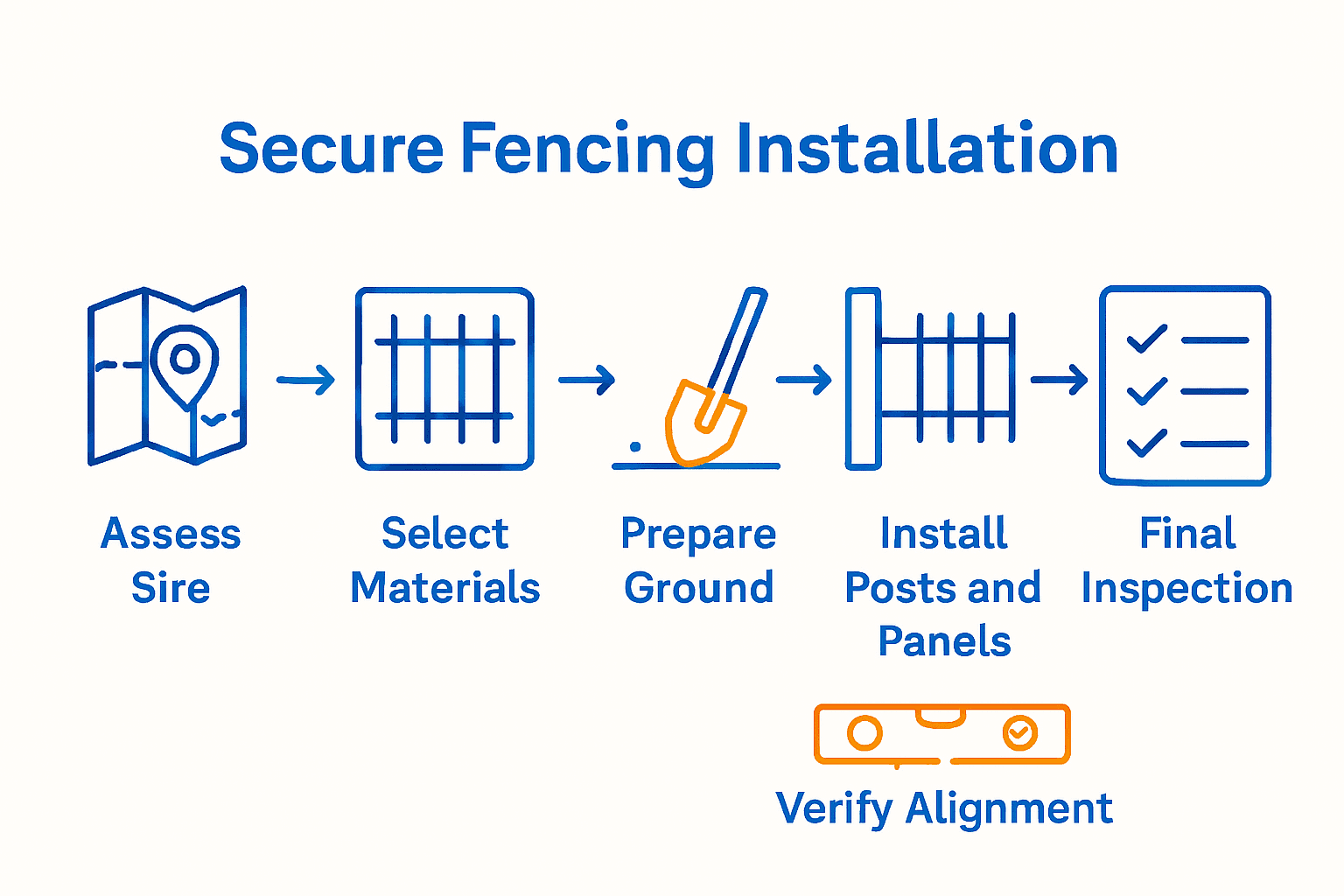 Secure Fencing Installation

Assess Sire

Select Materials

Prepare Ground

Install Posts and Panels

Final Inspection

Verify Alignment