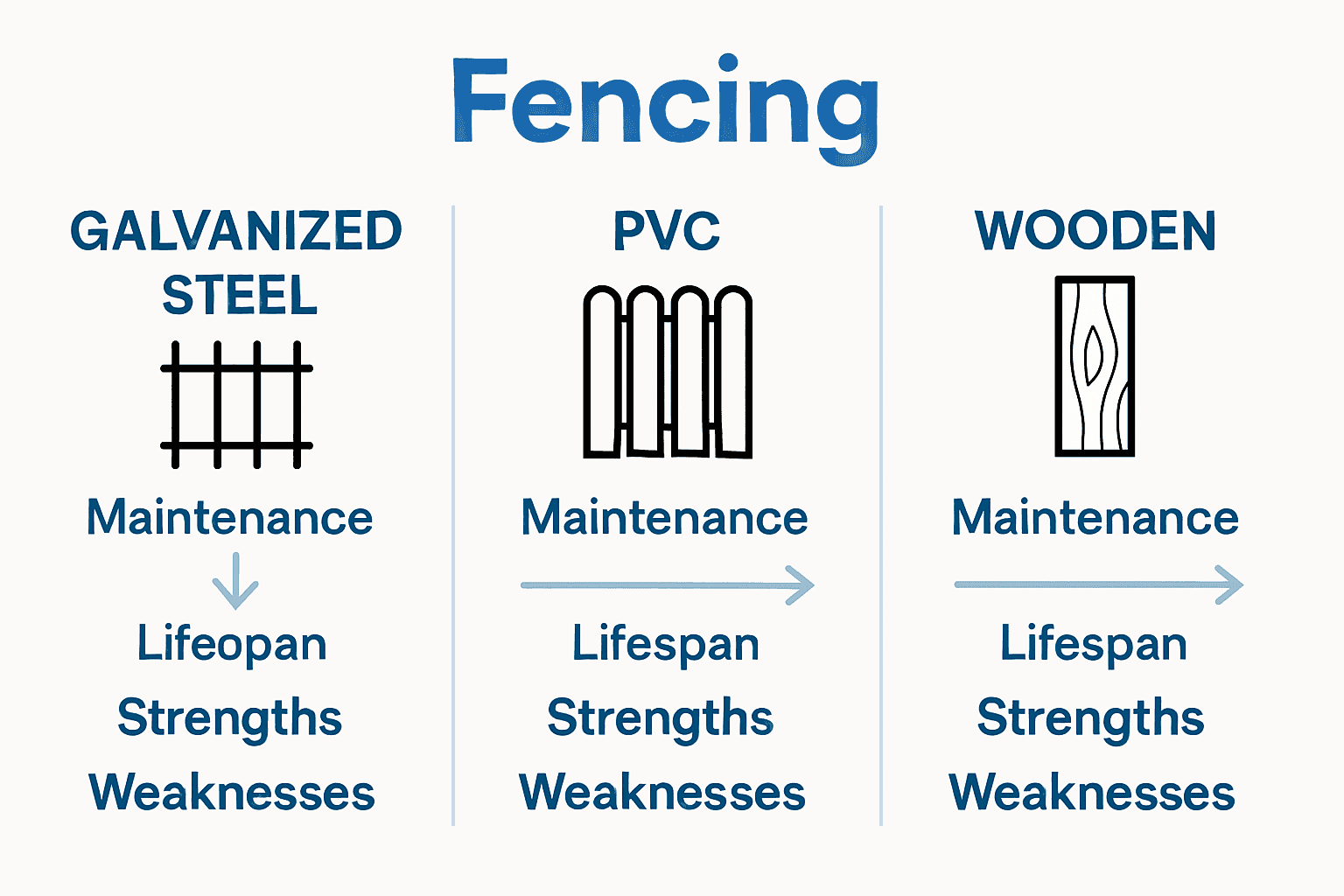 Fencing

GALVANIZED STEEL

Maintenance

Lifeopan

Strengths

Weaknesses

PVC

Maintenance

Lifespan

Strengths

Weaknesses

WOODEN

Maintenance

Lifespan

Strengths

Weaknesses