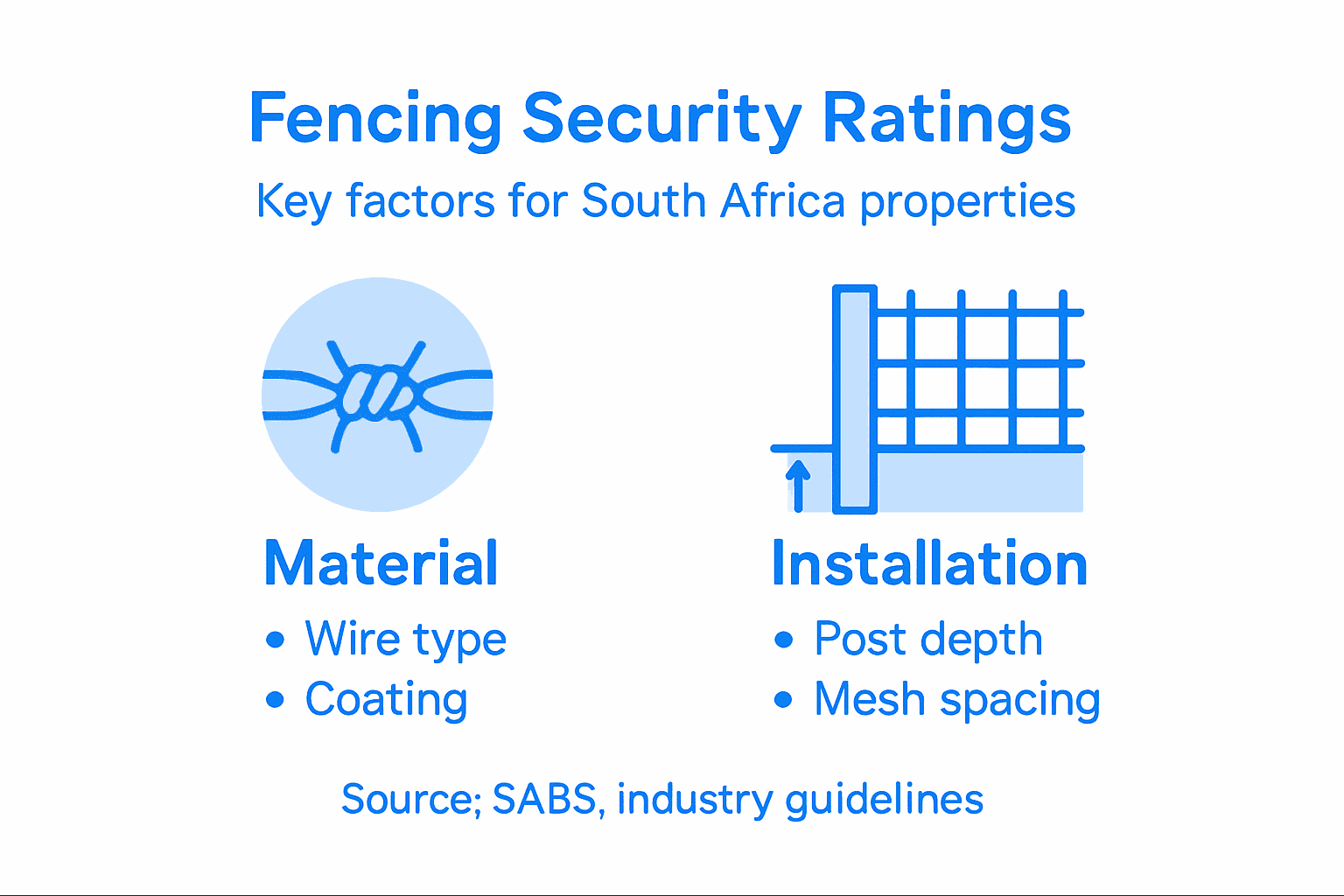 Fencing Security Ratings

Key factors for South Africa properties

Material

• Wire type
• Coating

Installation

• Post depth
• Mesh spacing

Source; SABS, industry guidelines