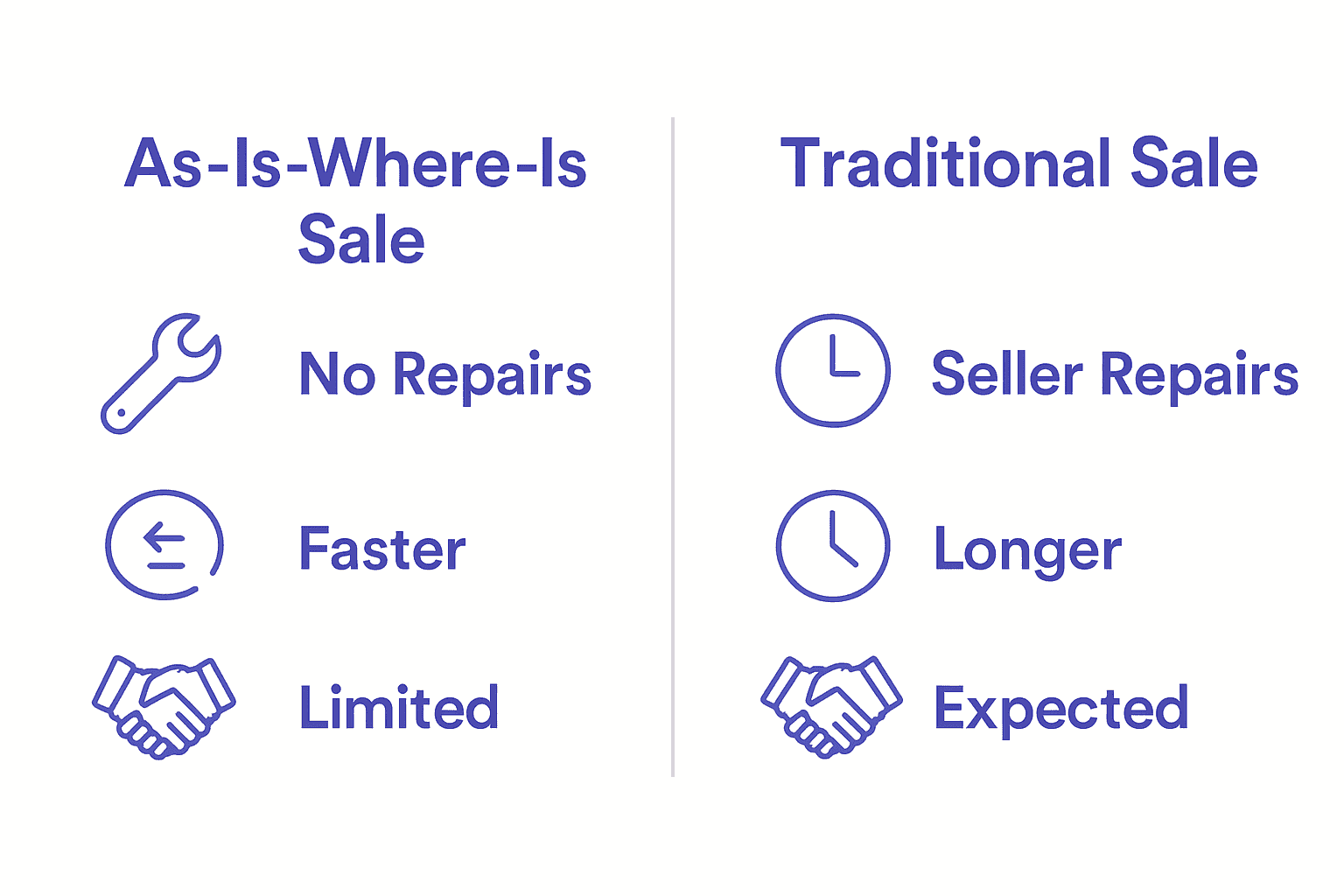 As-Is-Where-Is Sale

No Repairs

Faster

Limited

Traditional Sale

Seller Repairs

Longer

Expected