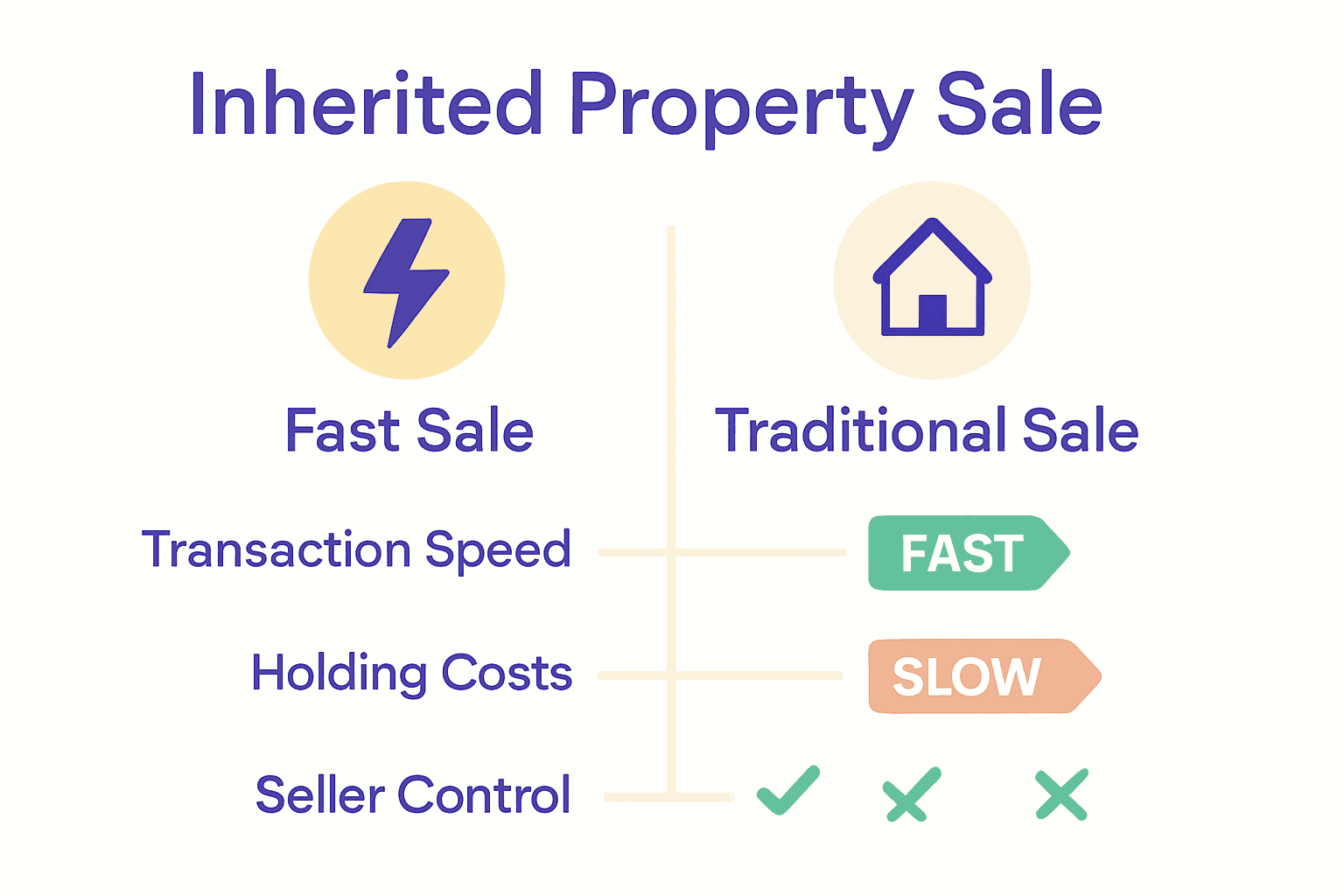 Inherited Property Sale

Fast Sale

Traditional Sale

Transaction Speed

FAST

Holding Costs

SLOW

Seller Control