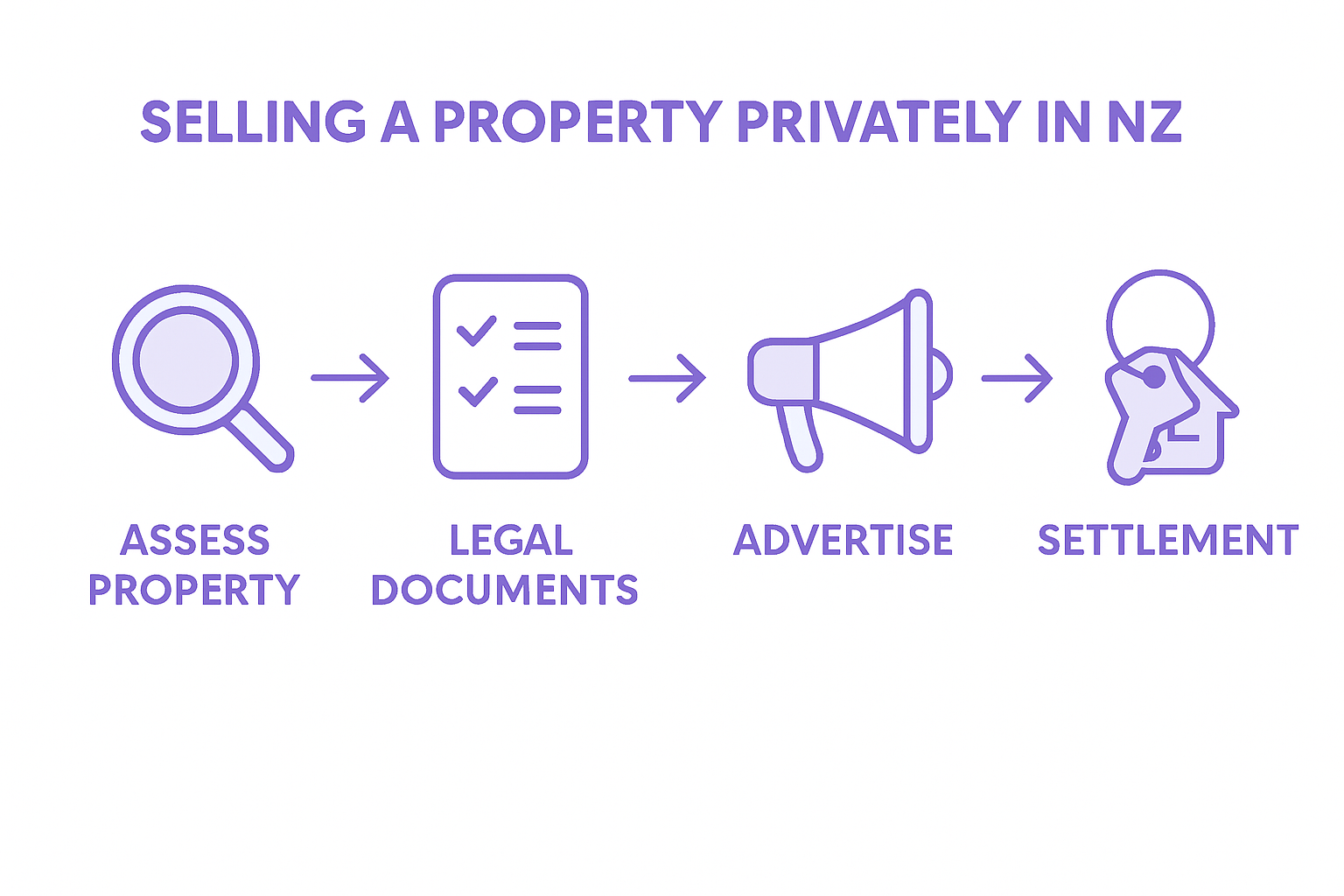 SELLING A PROPERTY PRIVATELY IN NZ

ASSESS PROPERTY

LEGAL DOCUMENTS

ADVERTISE

SETTLEMENT