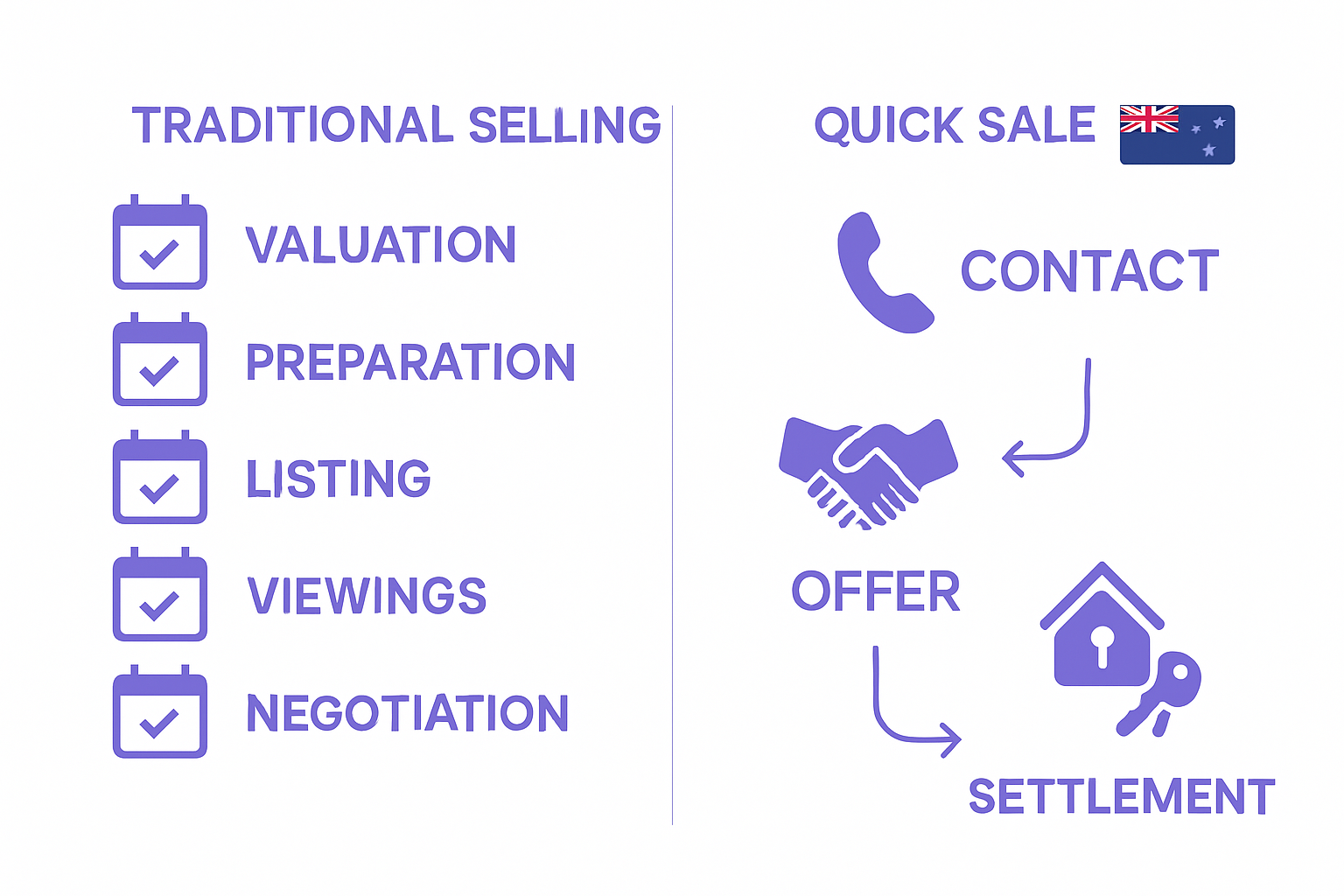 TRADITIONAL SELLING

VALUATION

PREPARATION

LISTING

VIEWINGS

NEGOTIATION

QUICK SALE

CONTACT

OFFER

SETTLEMENT