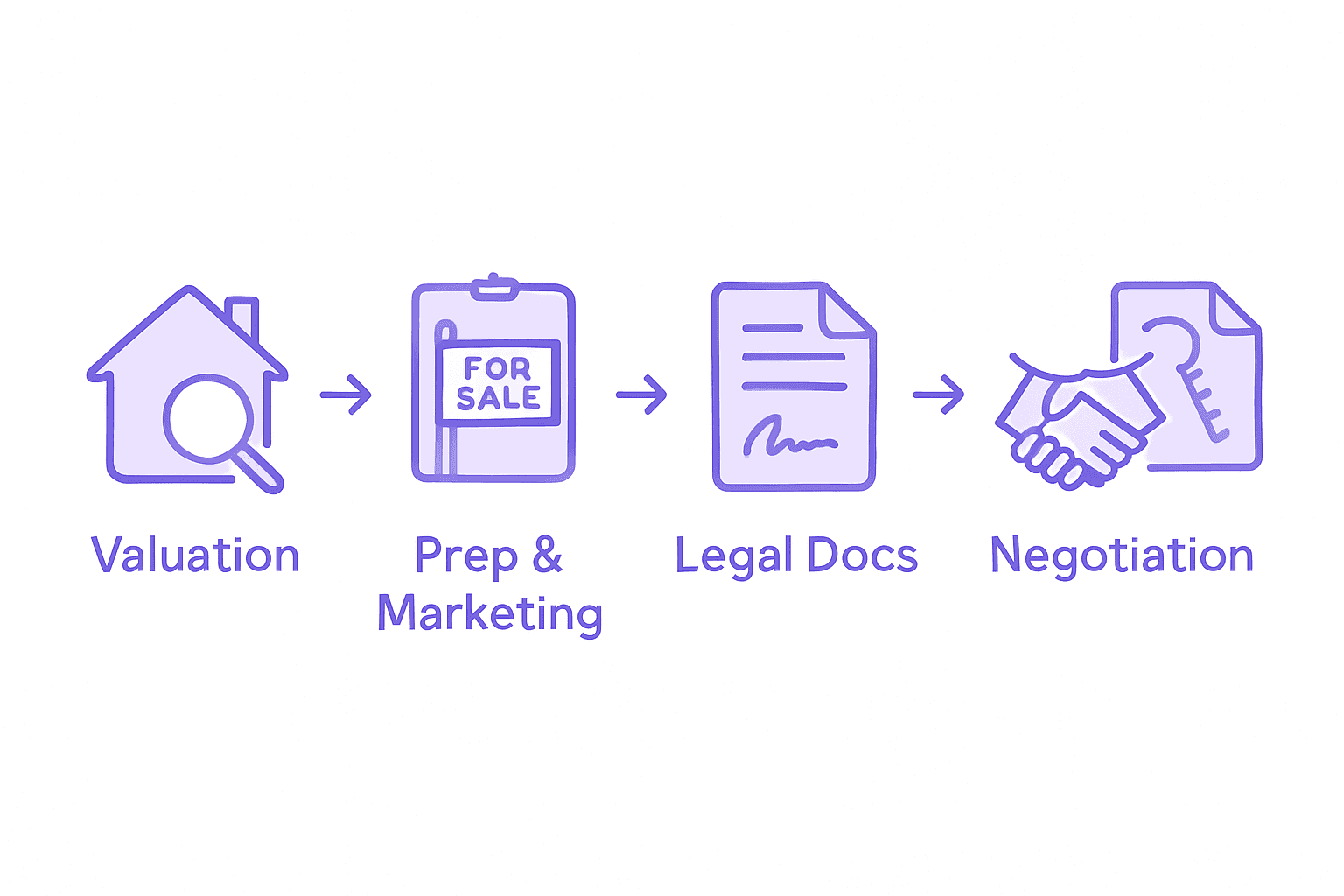 FOR SALE

Valuation

Prep & Marketing

Legal Docs

Negotiation