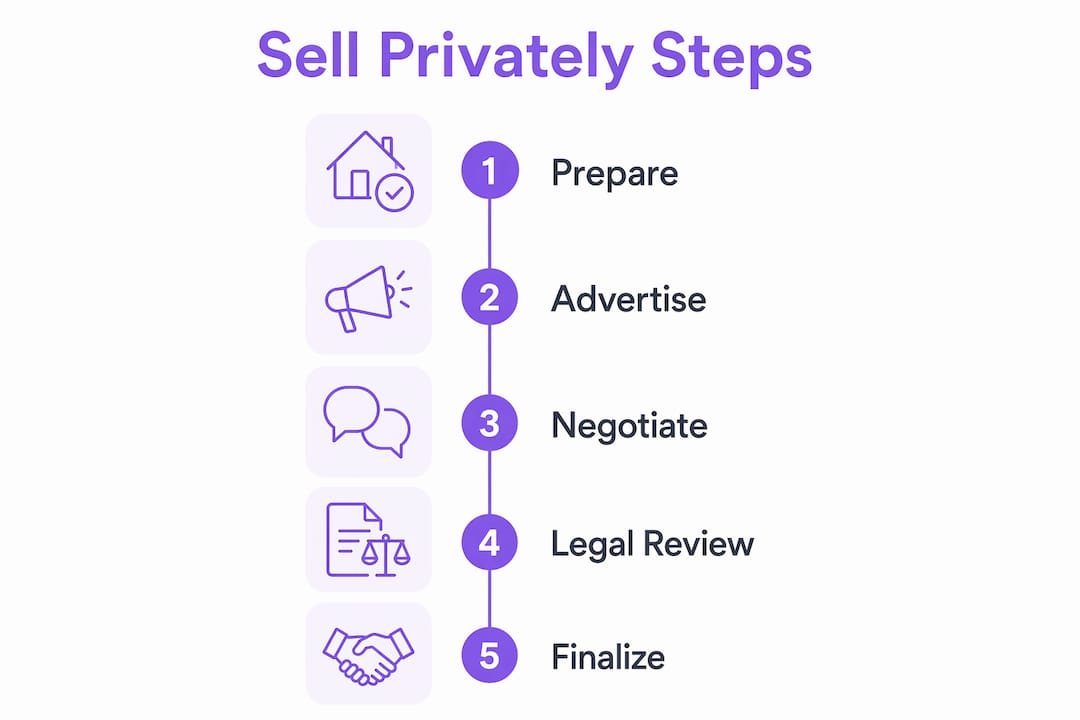 Sell Privately Steps

1 Prepare

2 Advertise

3 Negotiate

4 Legal Review

5 Finalize