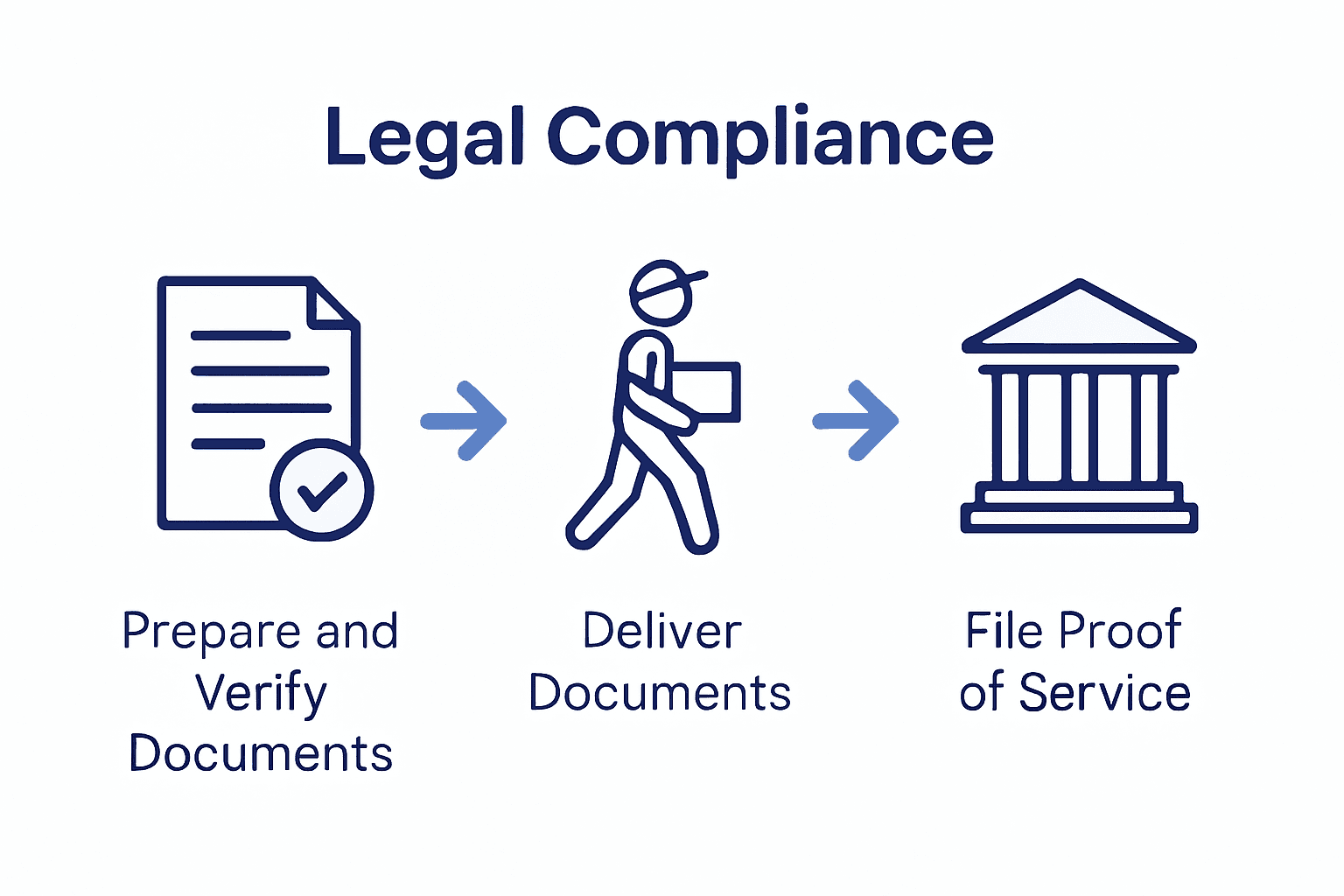 Legal Compliance

Prepare and Verify Documents

Deliver Documents

File Proof of Service