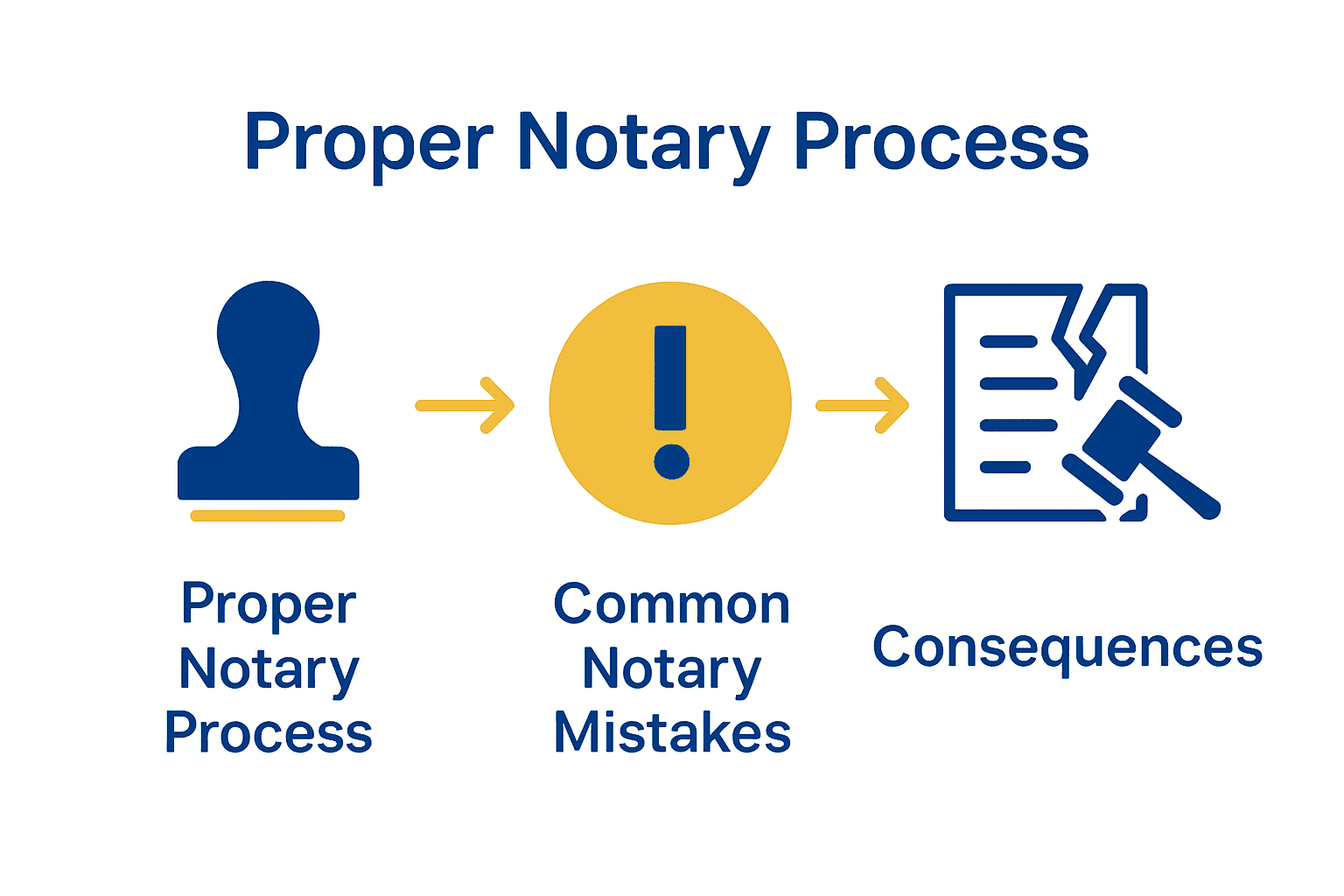 Proper Notary Process

Proper Notary Process

Common Notary Mistakes

Consequences