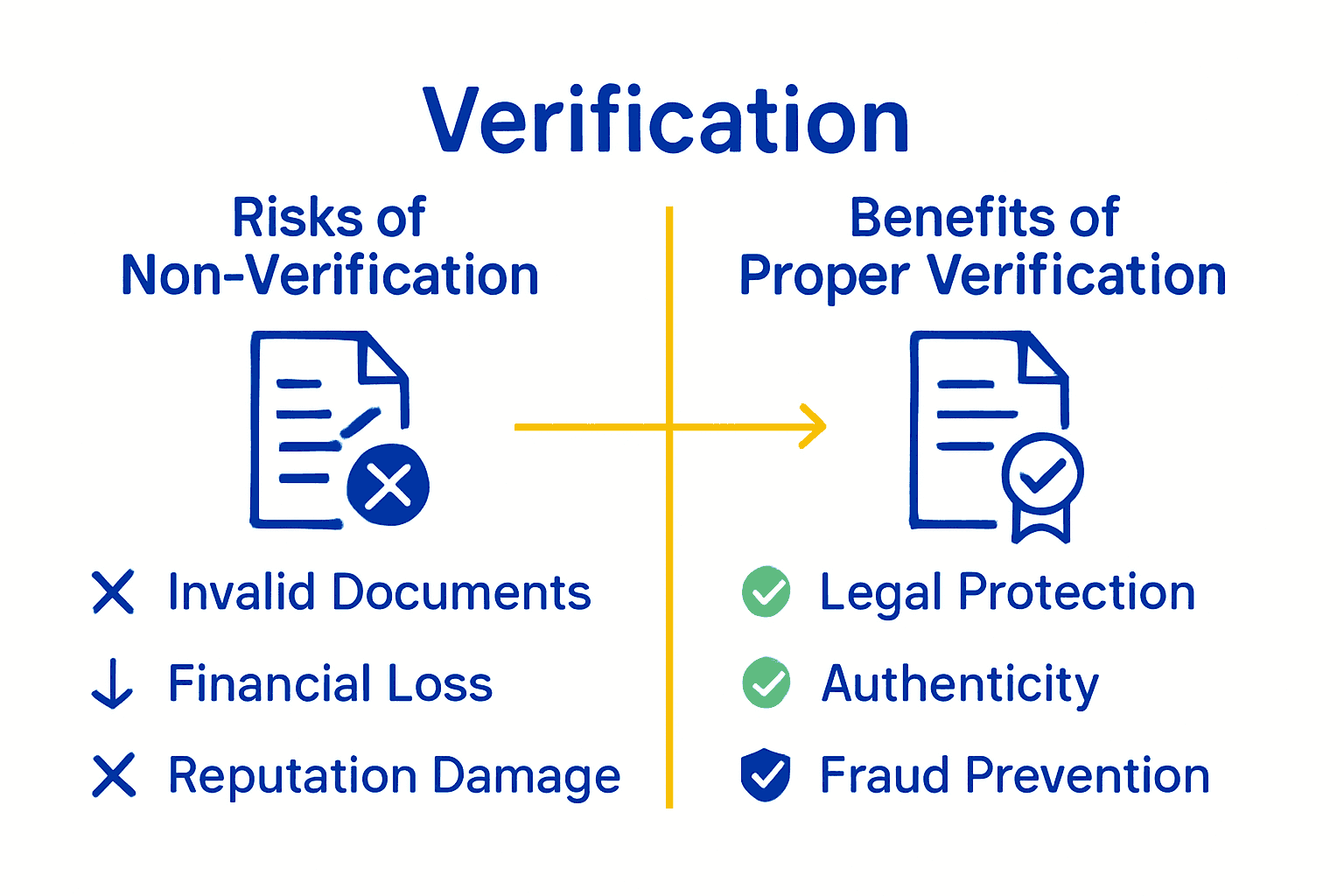 Verification

Risks of Non-Verification

Invalid Documents
Financial Loss
Reputation Damage

Benefits of Proper Verification

Legal Protection
Authenticity
Fraud Prevention