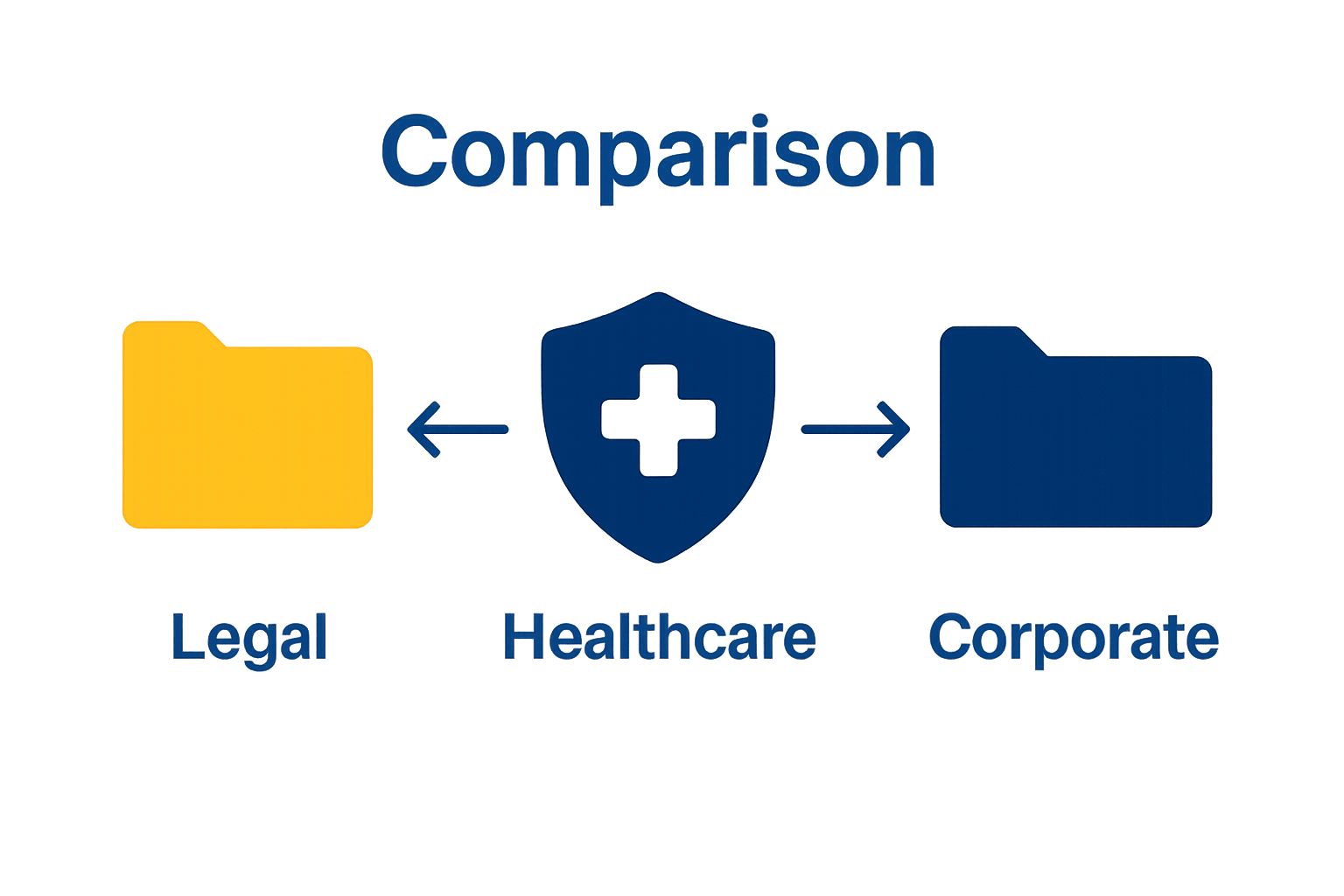 Comparison

Legal

Healthcare

Corporate