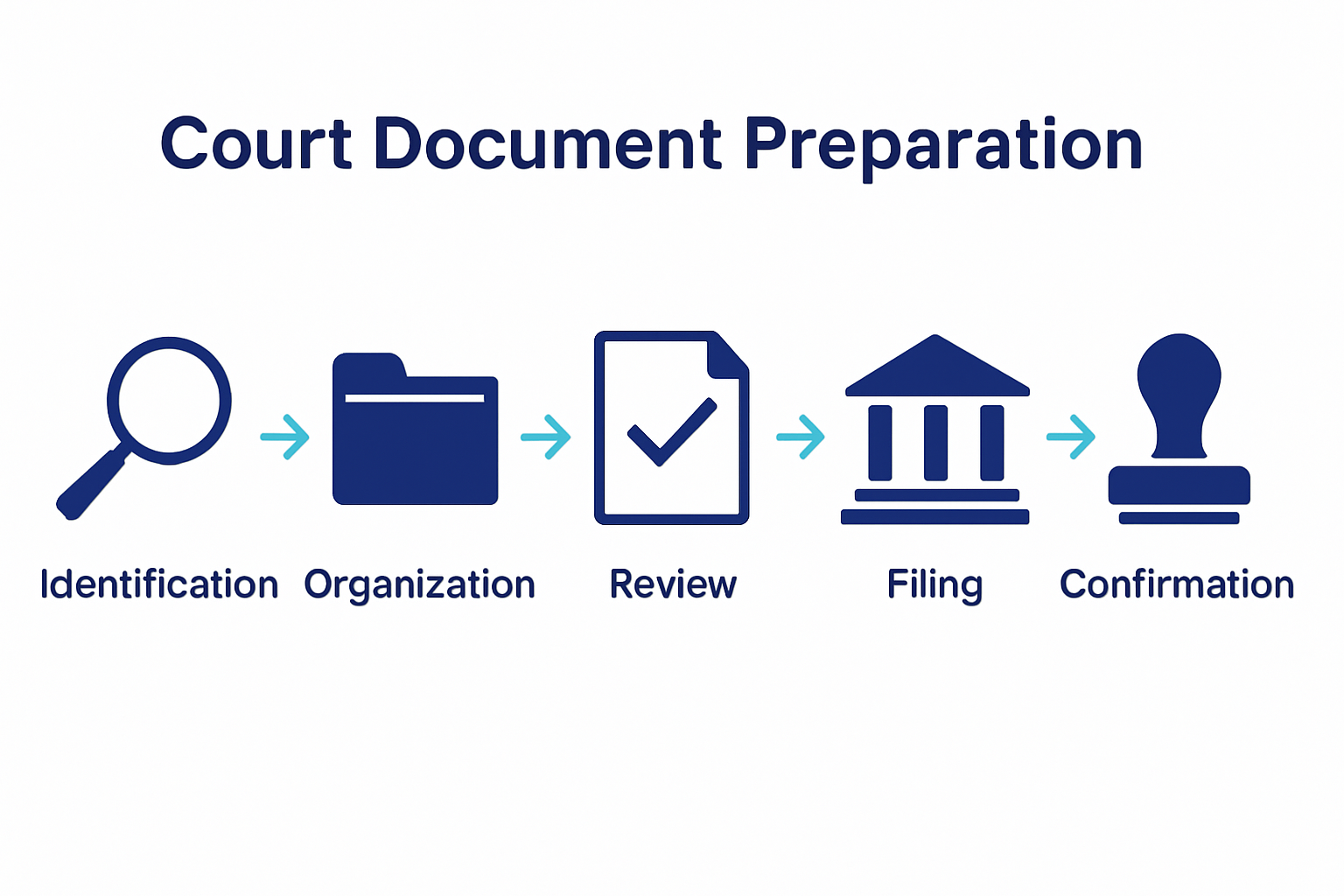 Court Document Preparation

Identification Organization Review Filing Confirmation