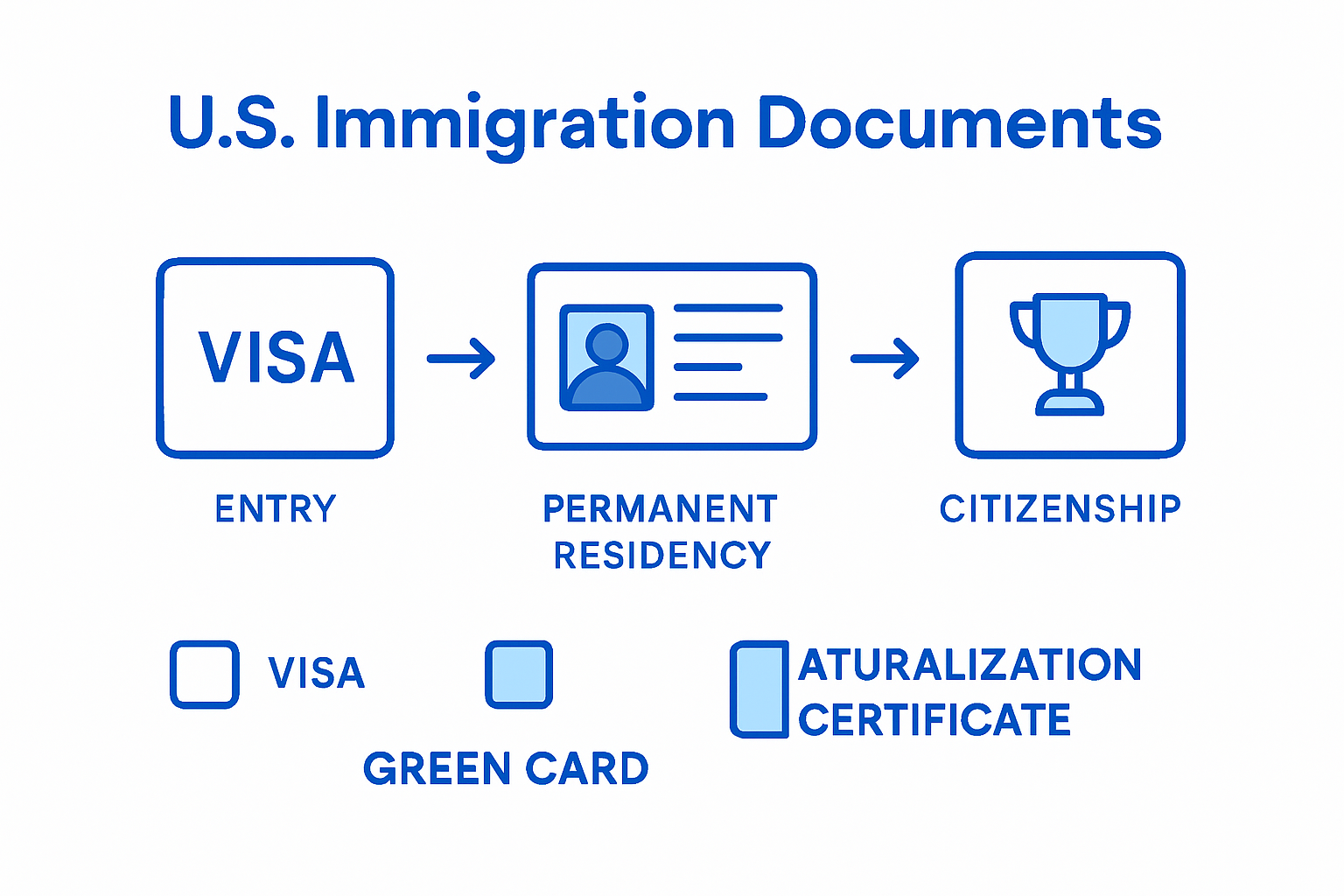 U.S. Immigration Documents

VISA

ENTRY

PERMANENT RESIDENCY

CITIZENSHIP

VISA

GREEN CARD

ATURALIZATION CERTIFICATE