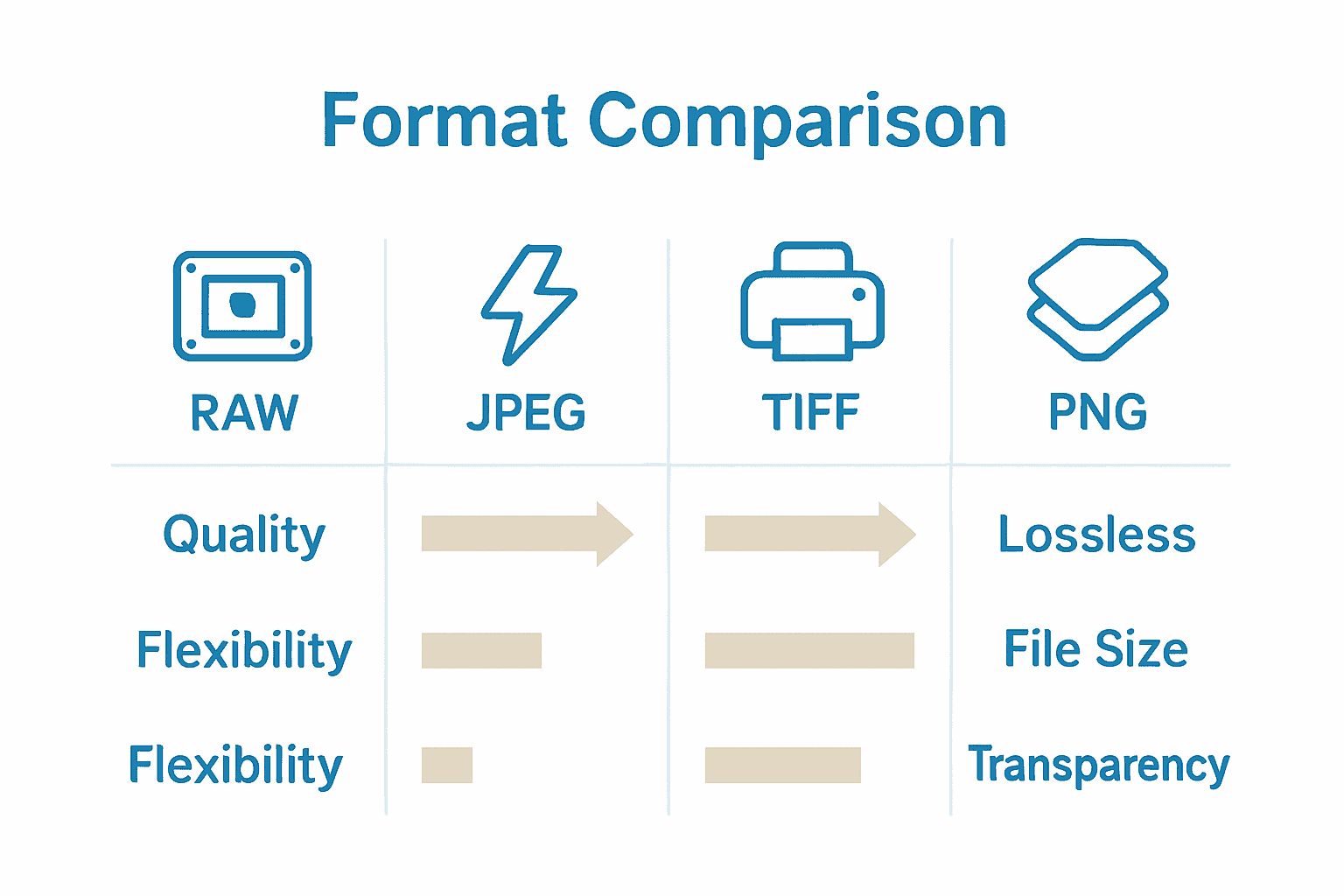 Format Comparison

| RAW | JPEG | TIFF | PNG |
|---|---|---|---|
| Quality | | | Lossless |
| Flexibility | | | File Size |
| Flexibility | | | Transparency |