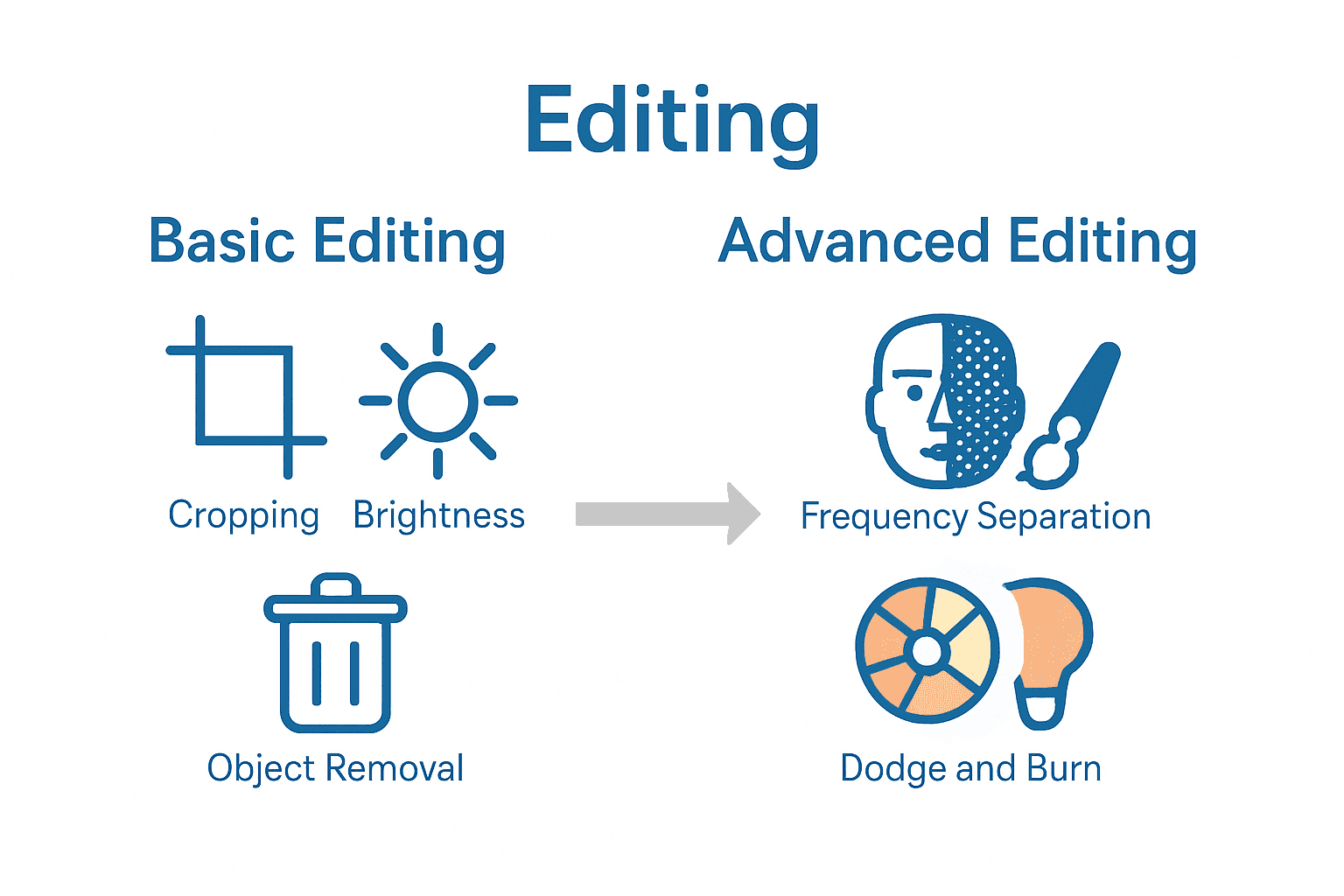 Editing

Basic Editing

Cropping Brightness

Object Removal

Advanced Editing

Frequency Separation

Dodge and Burn