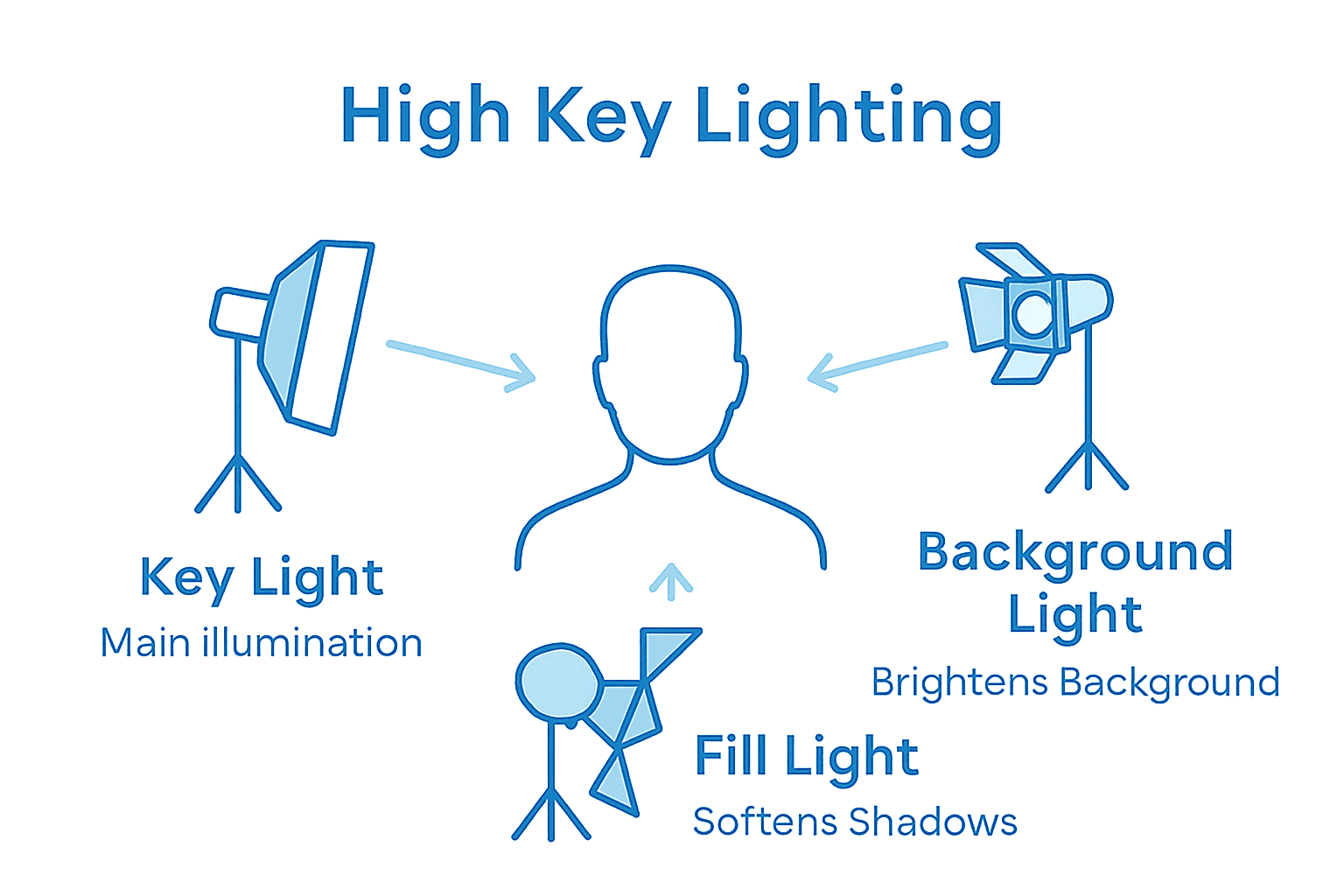 High Key Lighting

Key Light
Main illumination

Background Light
Brightens Background

Fill Light
Softens Shadows