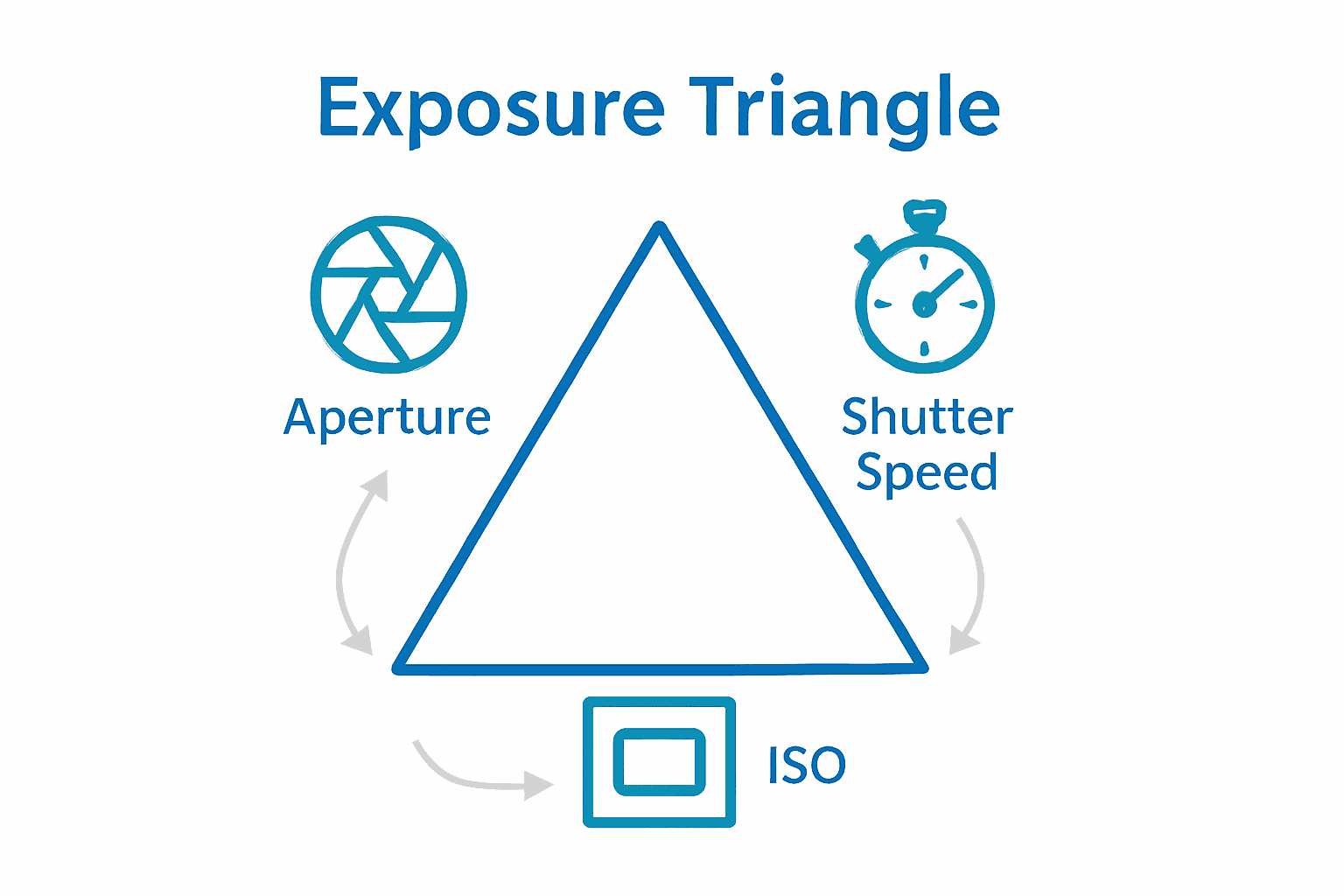 Exposure Triangle

Aperture

Shutter Speed

ISO