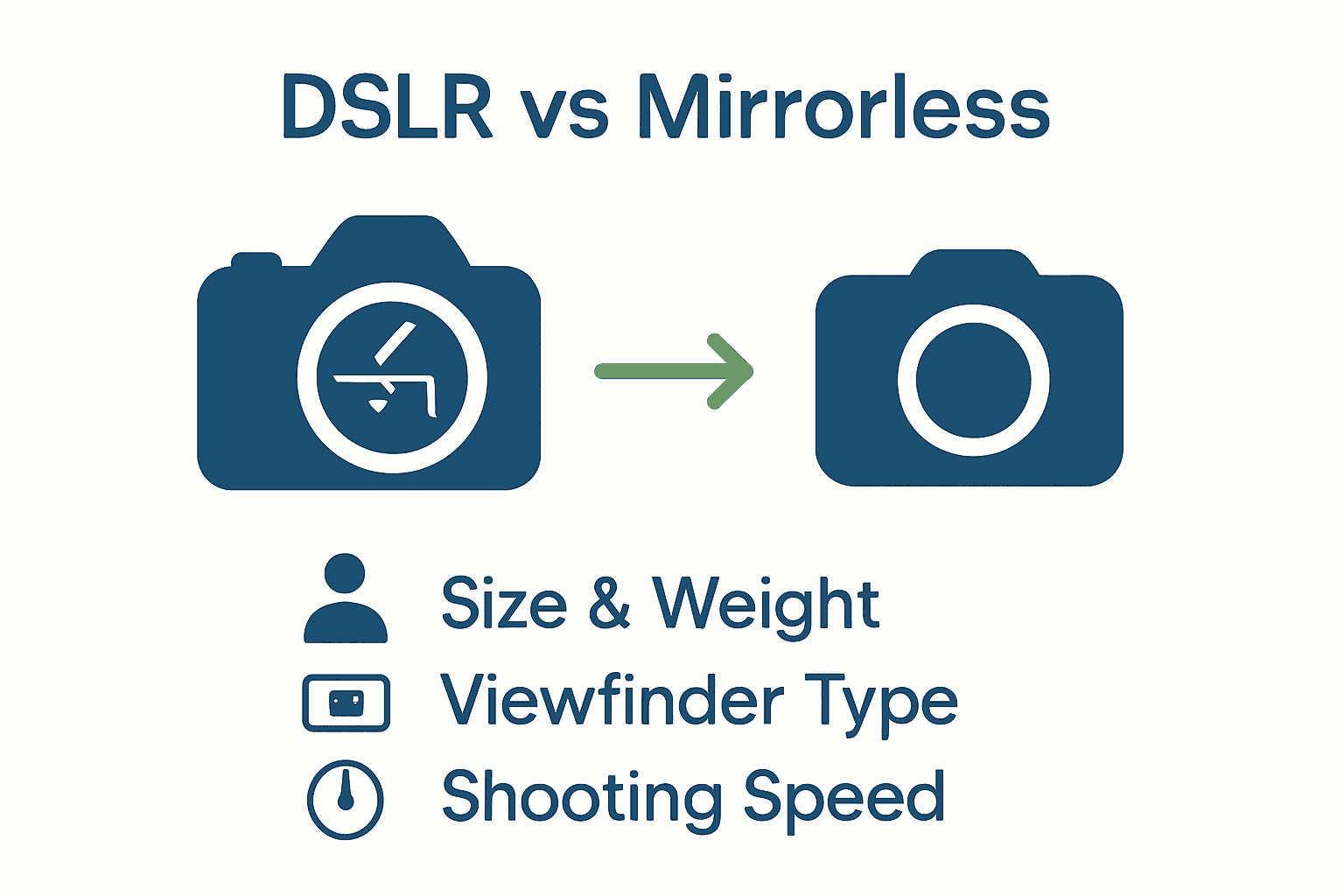 DSLR vs Mirrorless

Size & Weight
Viewfinder Type
Shooting Speed