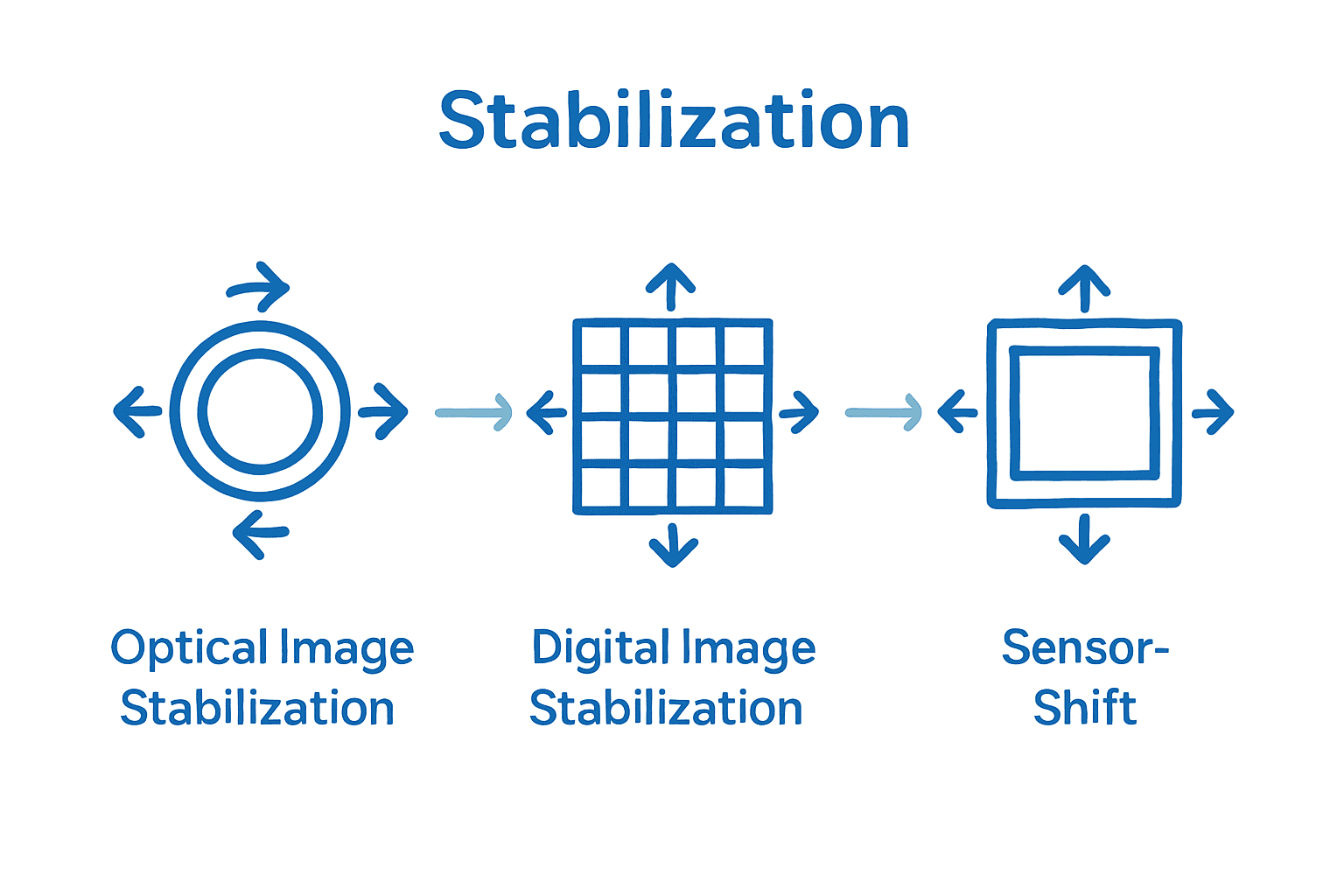 Stabilization

Optical Image Stabilization

Digital Image Stabilization

Sensor-Shift