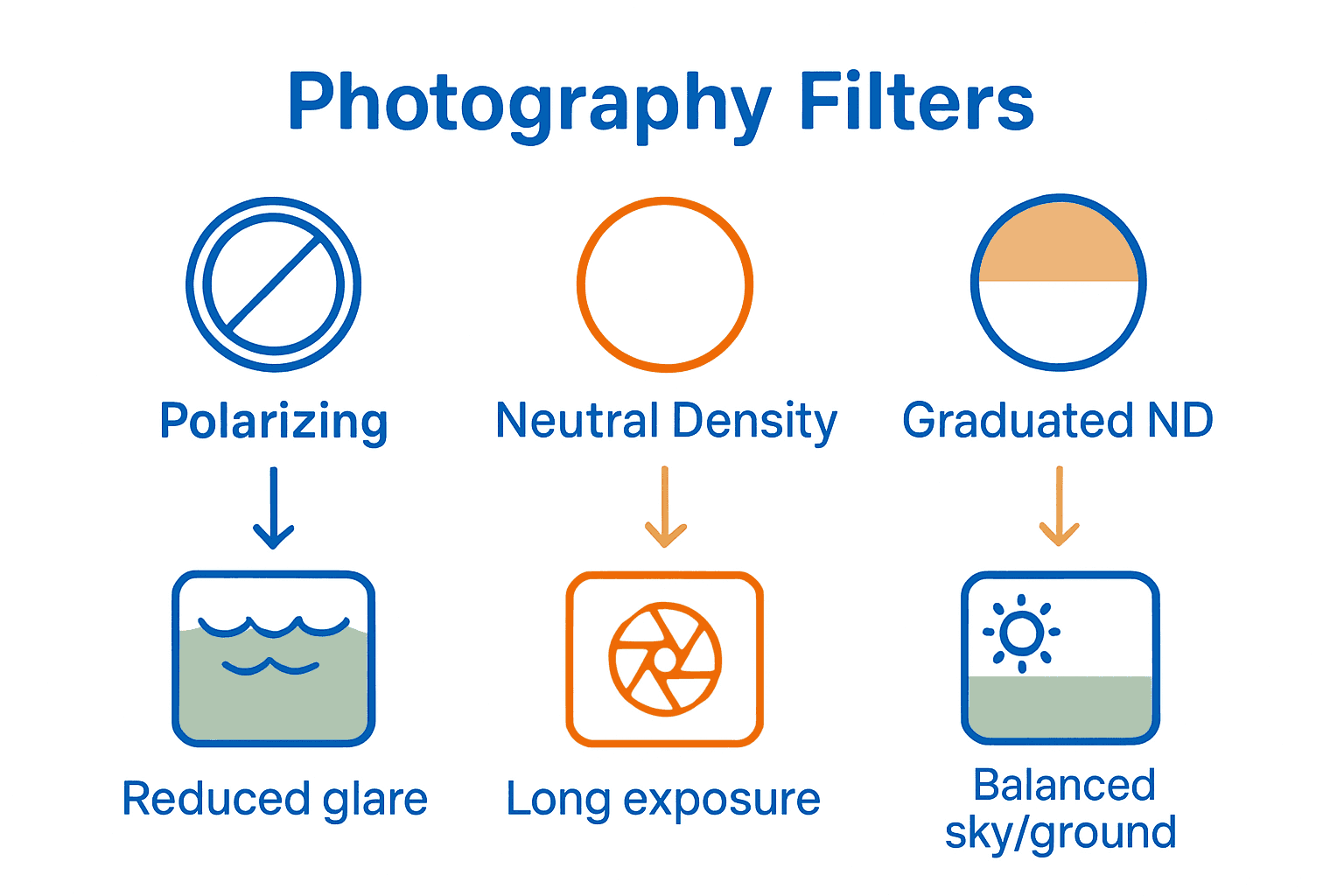 Photography Filters

Polarizing

Neutral Density

Graduated ND

Reduced glare

Long exposure

Balanced sky/ground