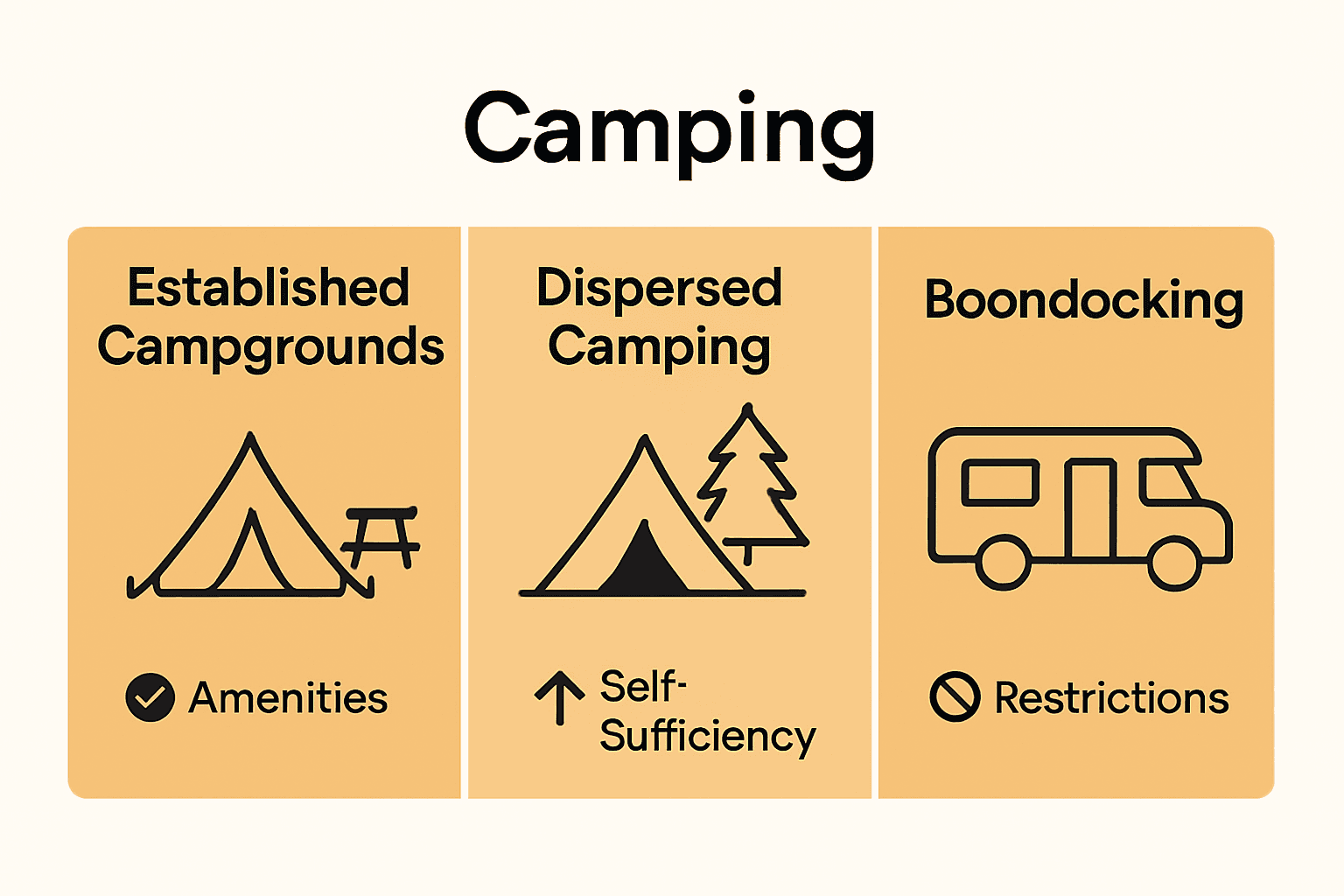 Camping

Established Campgrounds

Amenities

Dispersed Camping

Self-Sufficiency

Boondocking

Restrictions