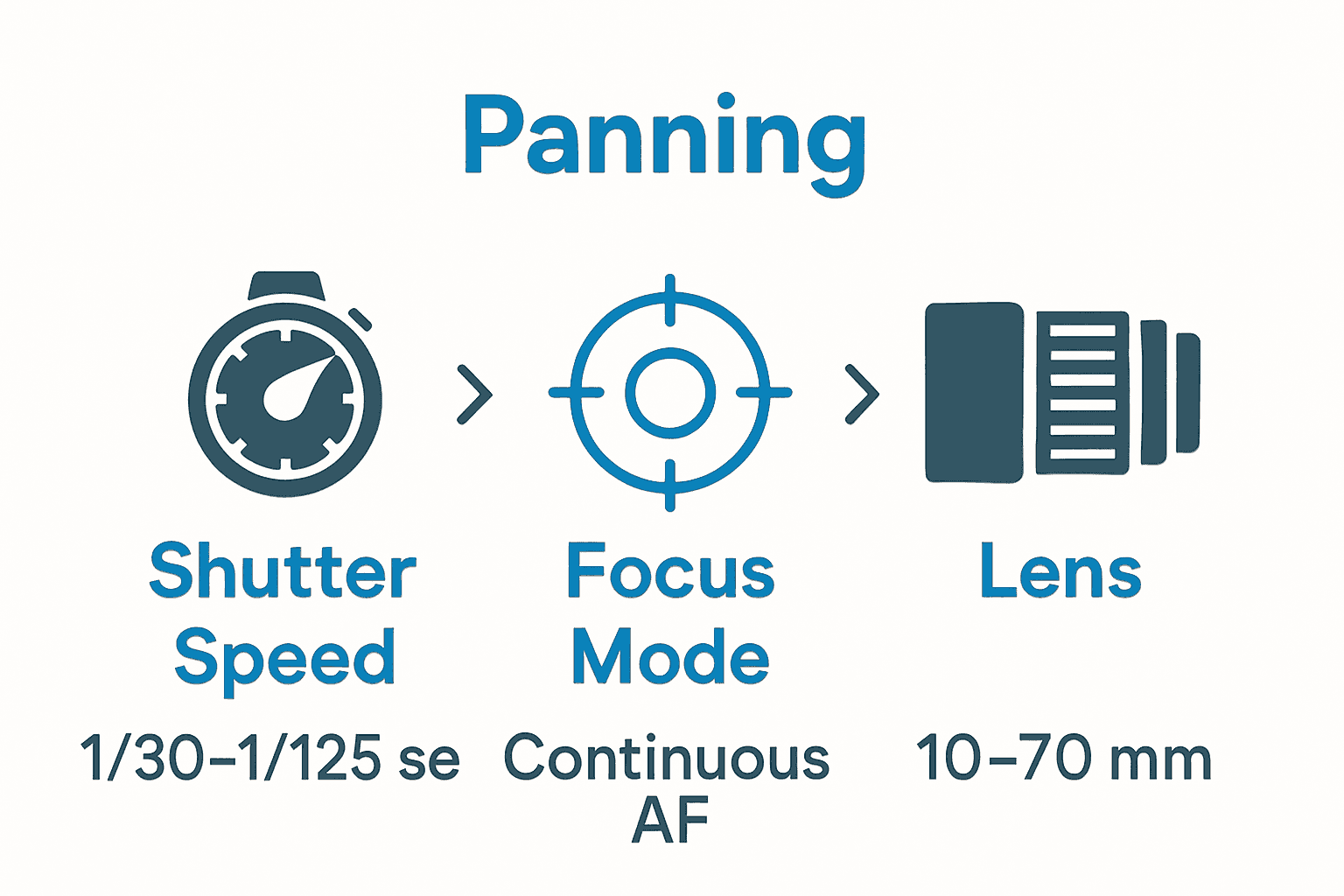 Panning

Shutter Speed

1/30–1/125 se

Focus Mode

Continuous AF

Lens

10–70 mm