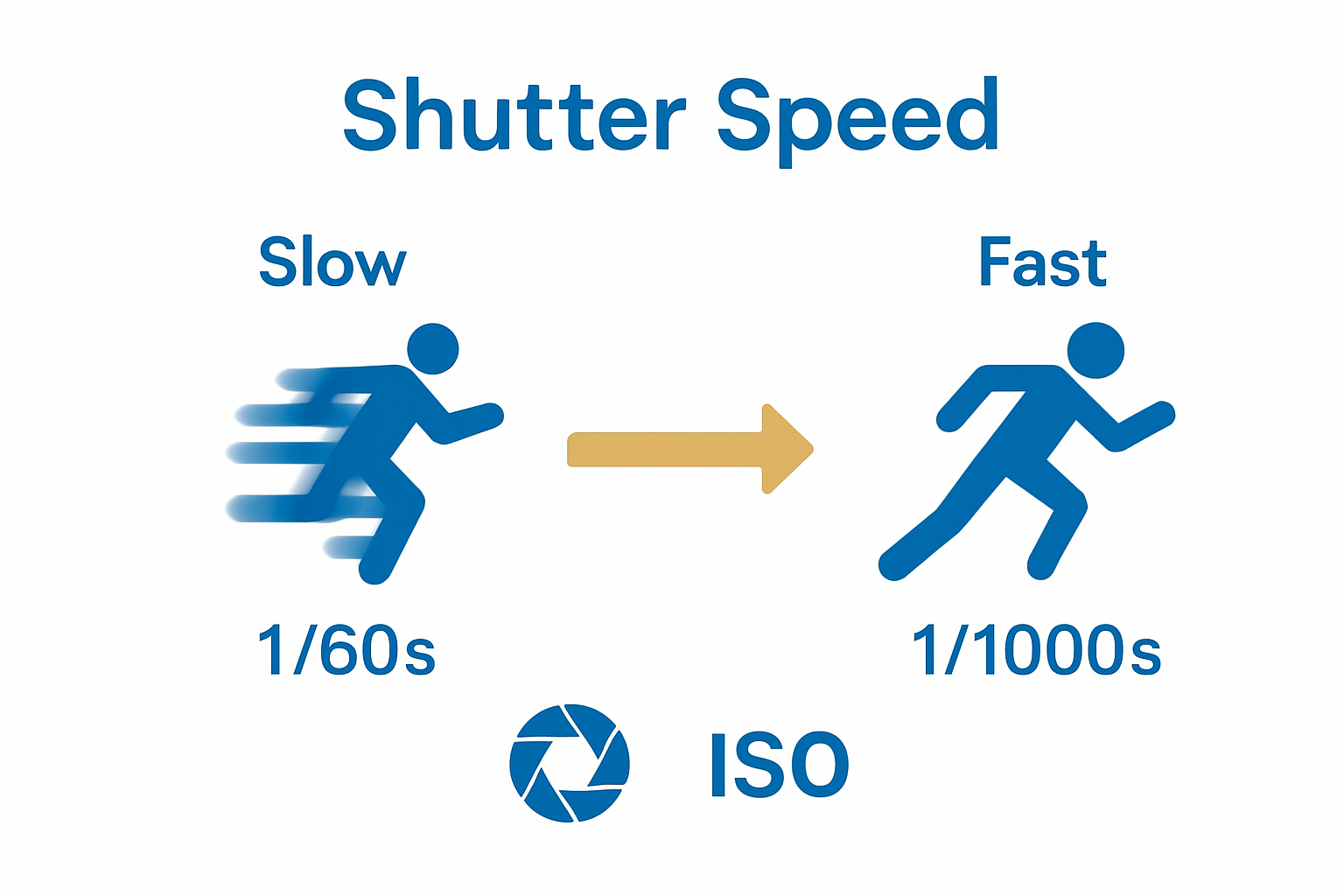 Shutter Speed

Slow

Fast

1/60s

1/1000s

ISO